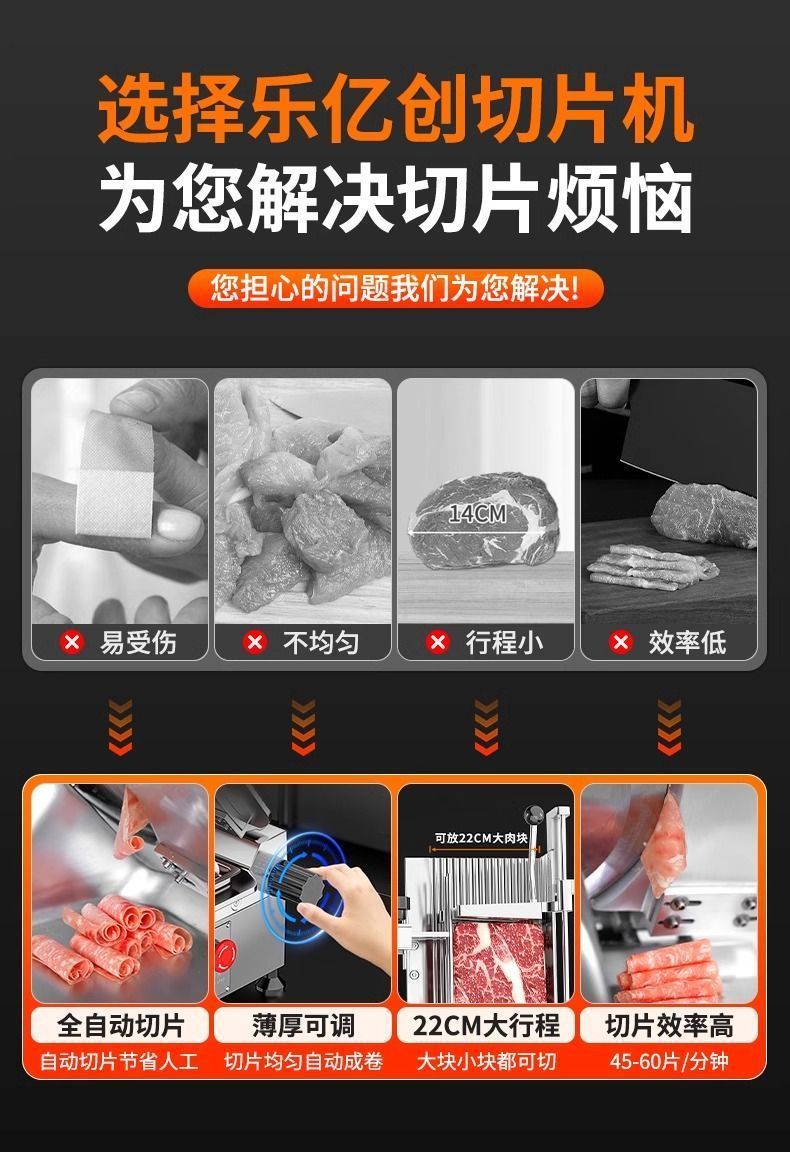 选择乐亿创切片机
为您解决切片烦恼

您担心的问题我们为您解决!

14CM

易受伤
不均匀
行程小
效率低

可放22CM大肉块

全自动切片
自动切片节省人工

薄厚可调
切片均匀自动成卷

22CM大行程
大块小块都可切

切片效率高
45-60片/分钟