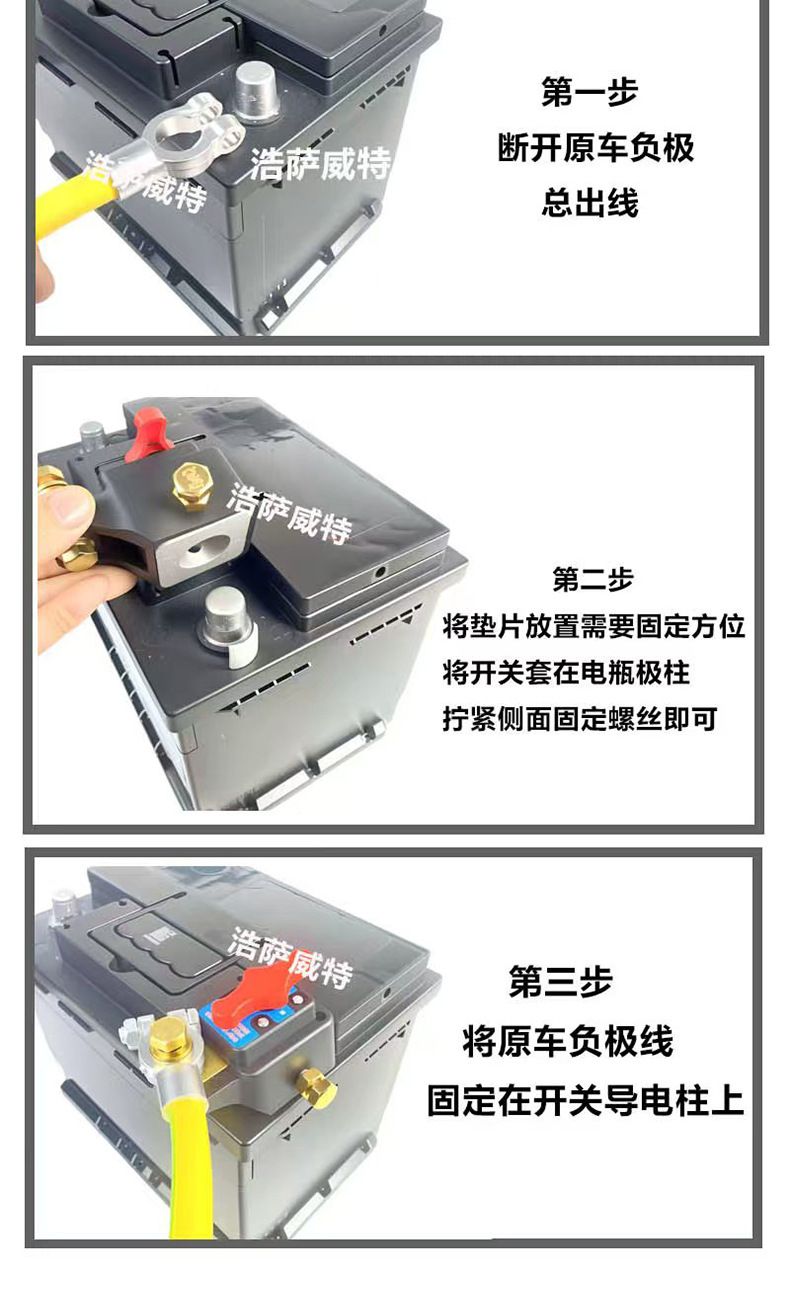 浩萨威特
浩萨威特

第一步
断开原车负极
总出线

浩萨威特

第二步
将垫片放置需要固定方位
将开关套在电瓶极柱
拧紧侧面固定螺丝即可

浩萨威特

第三步
将原车负极线
固定在开关导电柱上