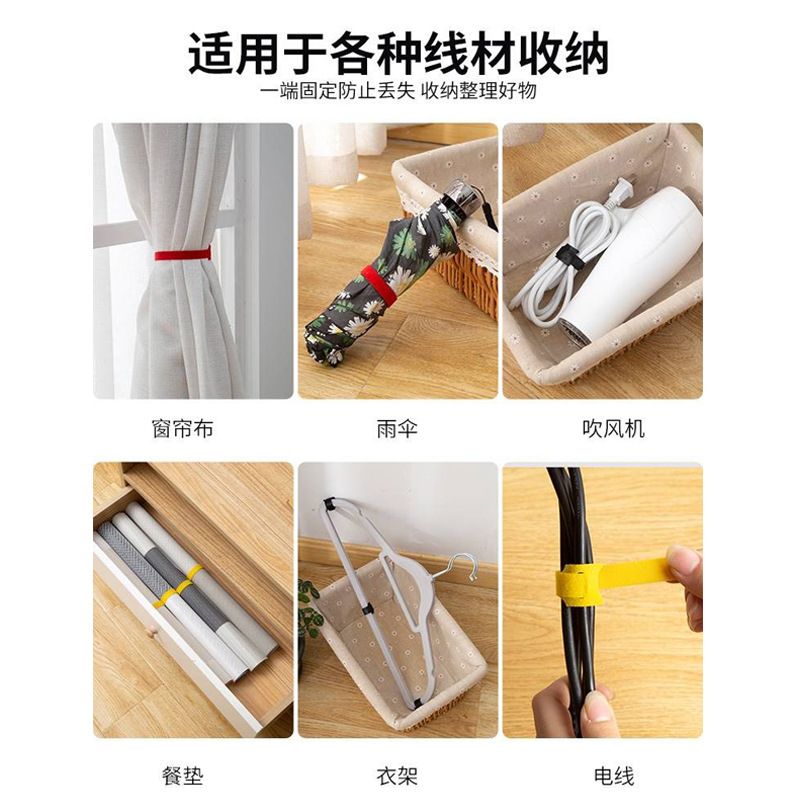 适用于各种线材收纳

一端固定防止丢失 收纳整理好物

窗帘布

雨伞

吹风机

餐垫

衣架

电线