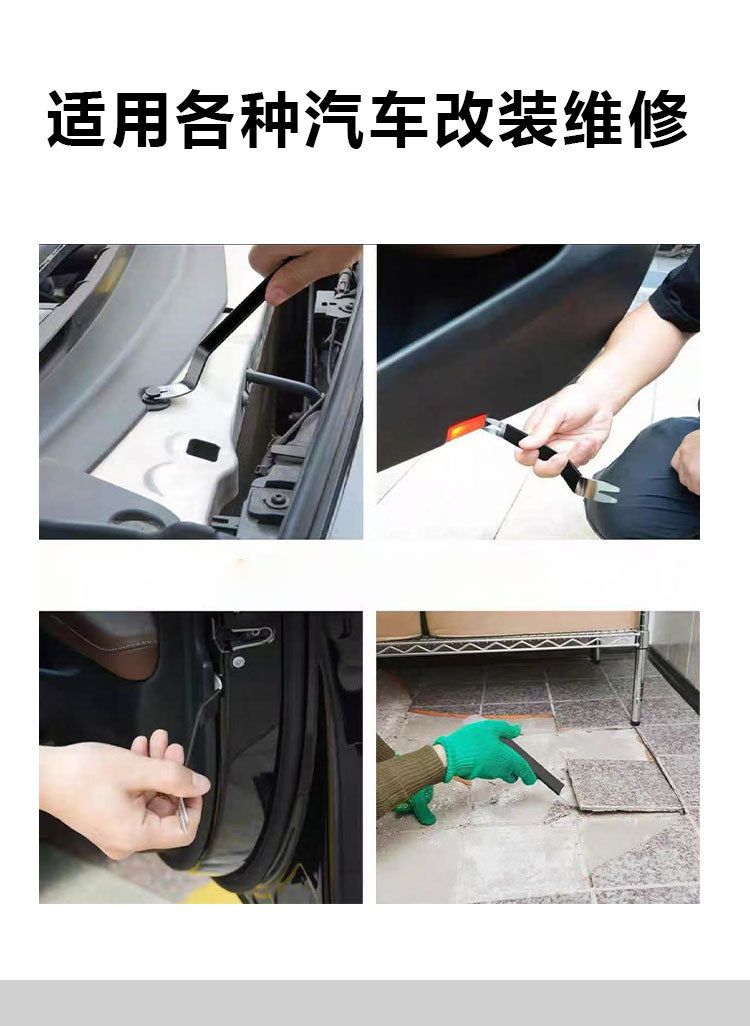 适用各种汽车改装维修