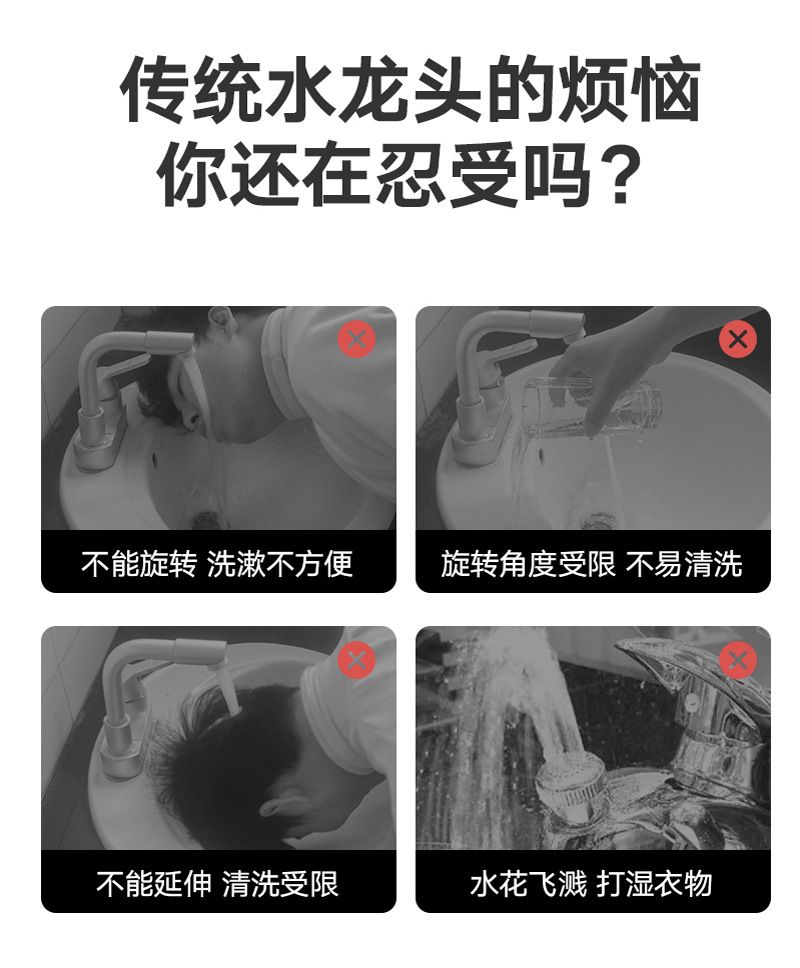 传统水龙头的烦恼
你还在忍受吗？

不能旋转 洗漱不方便

旋转角度受限 不易清洗

不能延伸 清洗受限

水花飞溅 打湿衣物