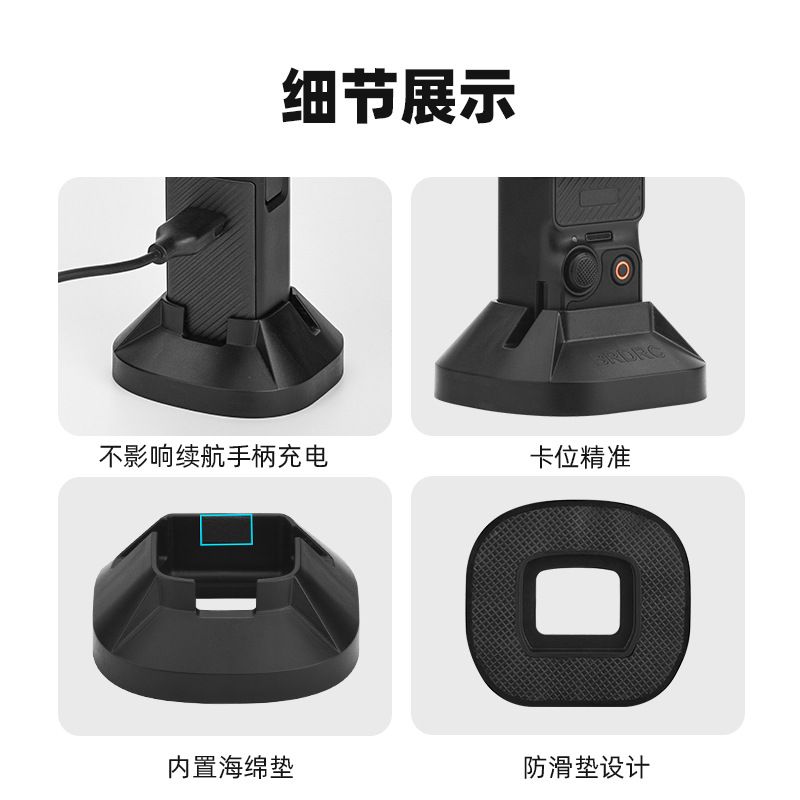 细节展示

BRDRC

不影响续航手柄充电

卡位精准

内置海绵垫

防滑垫设计