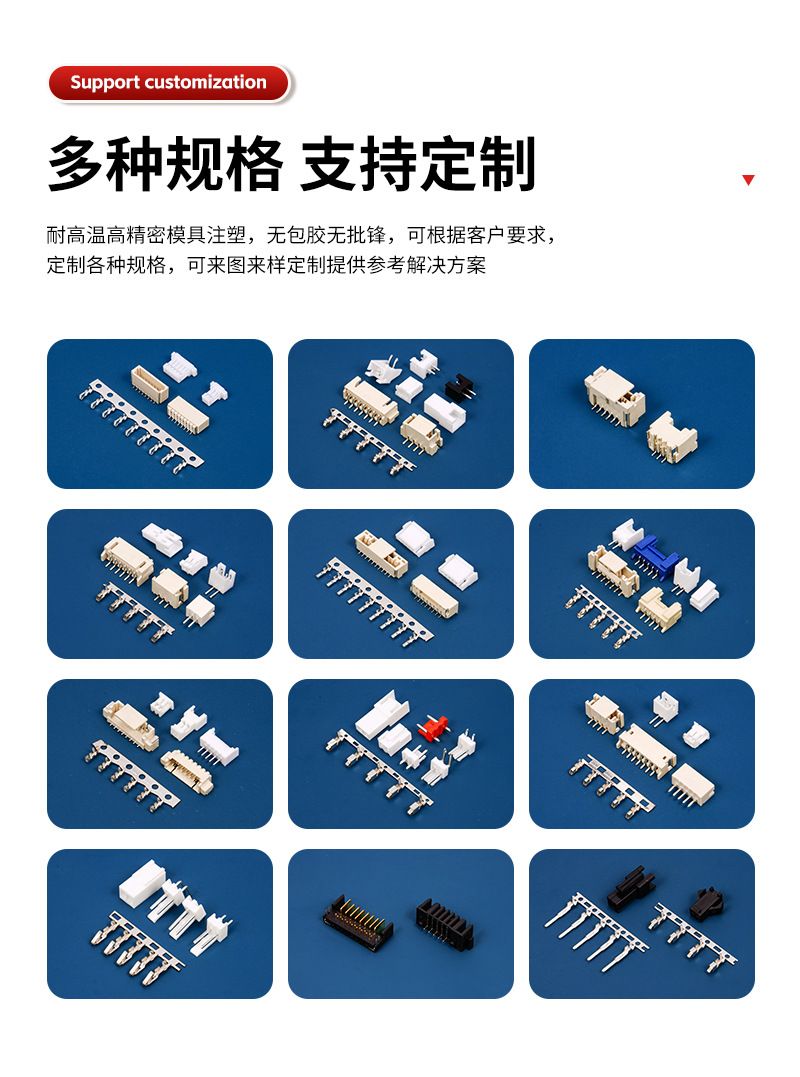 Support customization

多种规格 支持定制

耐高温高精密模具注塑，无包胶无批锋，可根据客户要求，定制各种规格，可来图来样定制提供参考解决方案