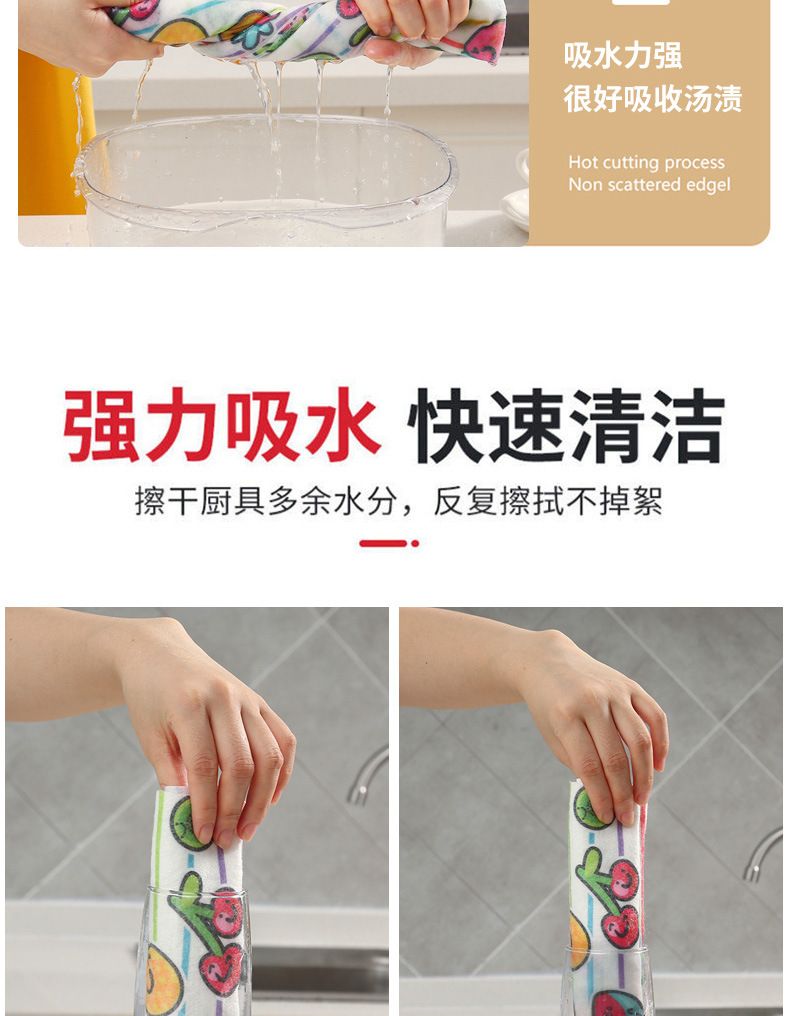 吸水力强
很好吸收汤渍

Hot cutting process
Non scattered edgel

强力吸水 快速清洁

擦干厨具多余水分，反复擦拭不掉絮