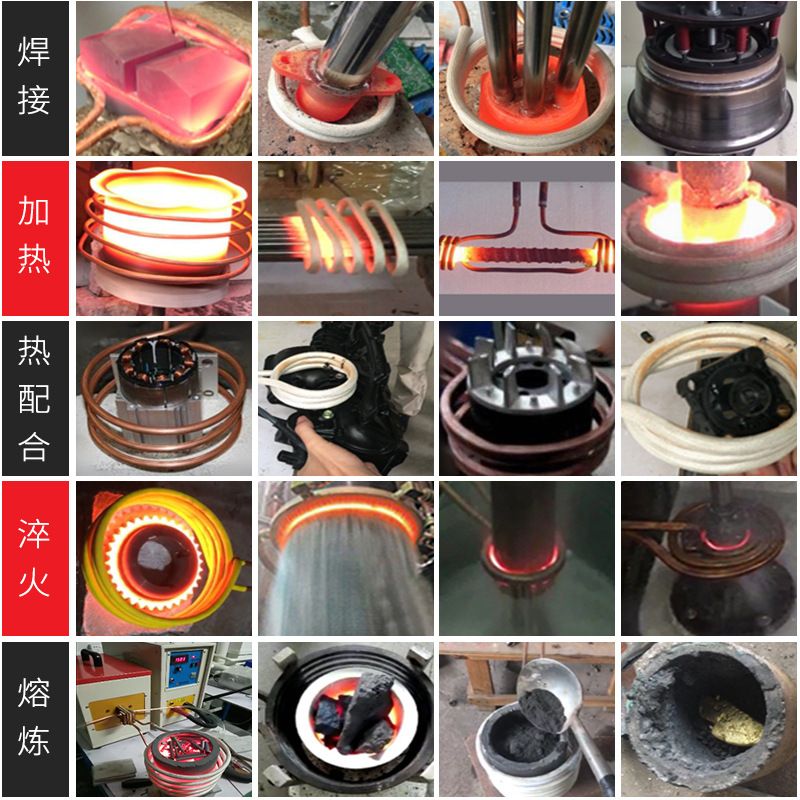 焊接

加热

热配合

淬火

熔炼