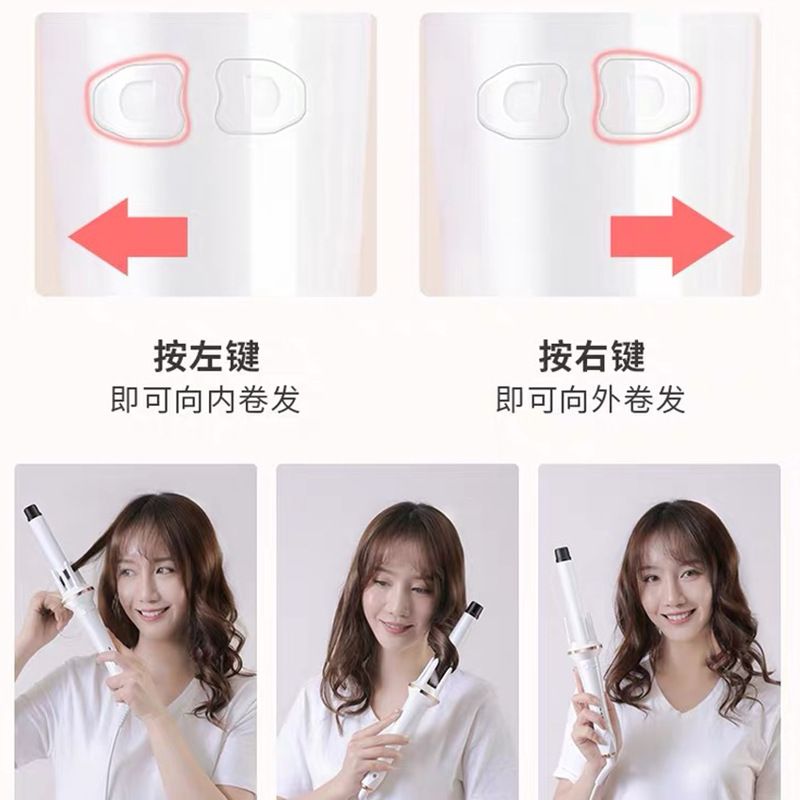 按左键
即可向内卷发

按右键
即可向外卷发