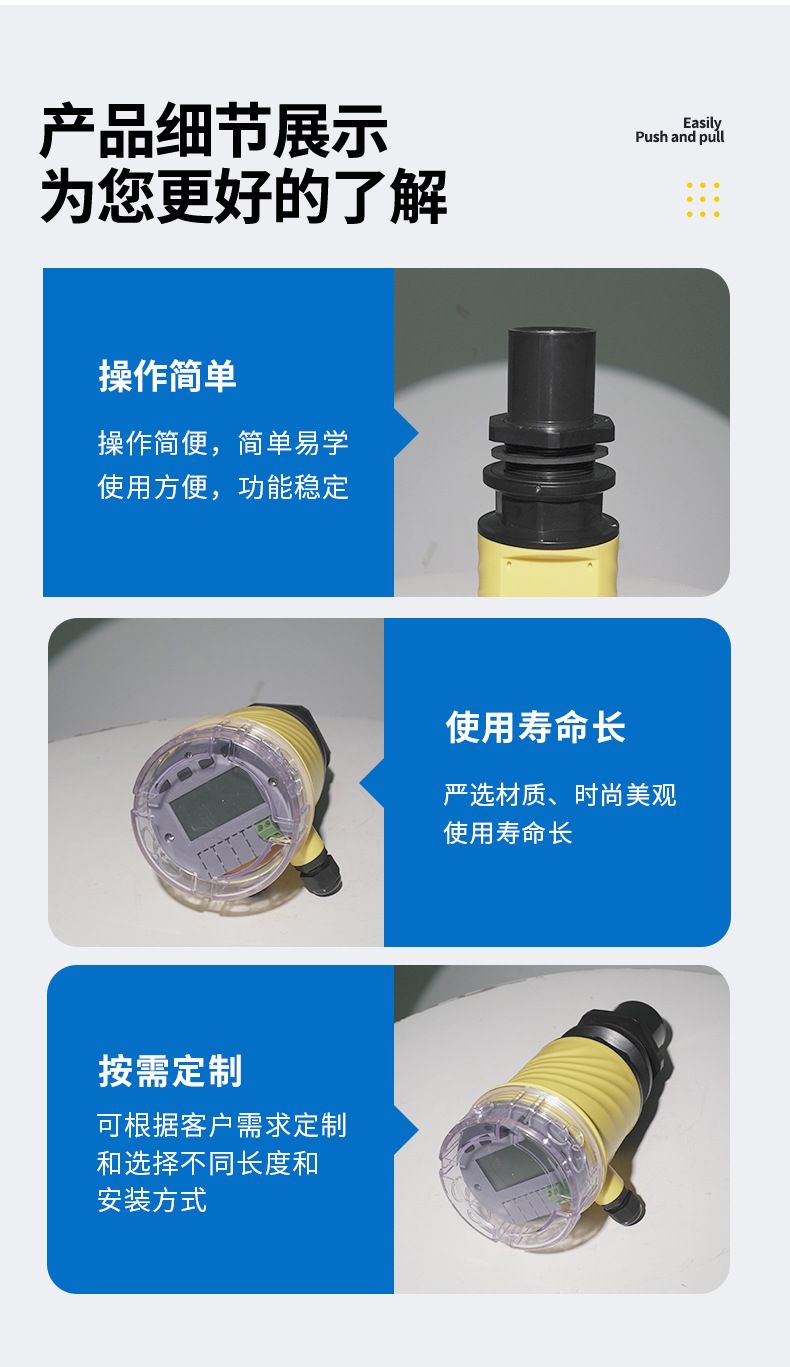 产品细节展示
为您更好的了解

Easily
Push and pull

操作简单

操作简便，简单易学
使用方便，功能稳定

使用寿命长

严选材质、时尚美观
使用寿命长

按需定制

可根据客户需求定制
和选择不同长度和
安装方式