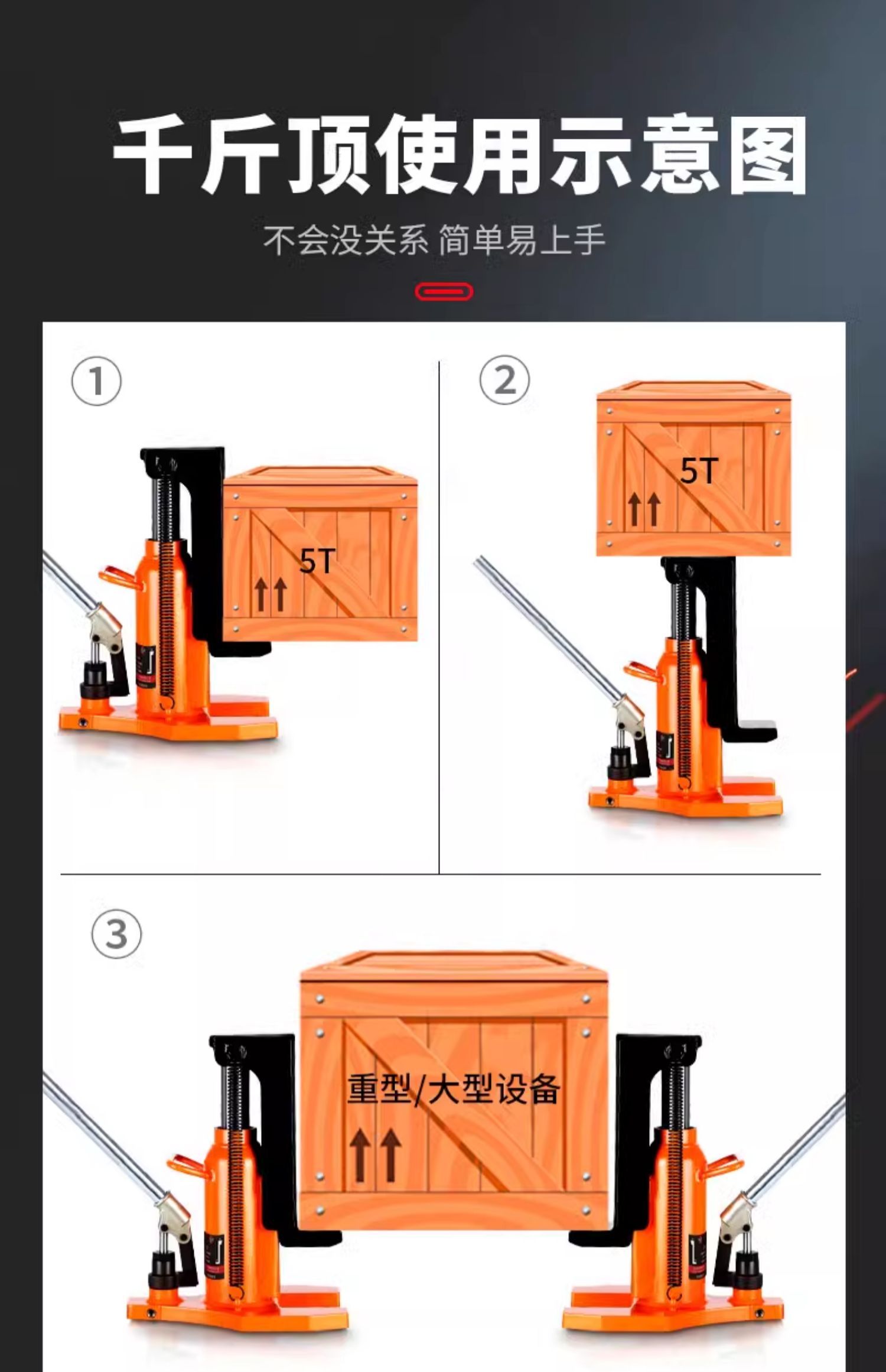 千斤顶使用示意图

不会没关系 简单易上手

①

5T

②

5T

③

重型/大型设备