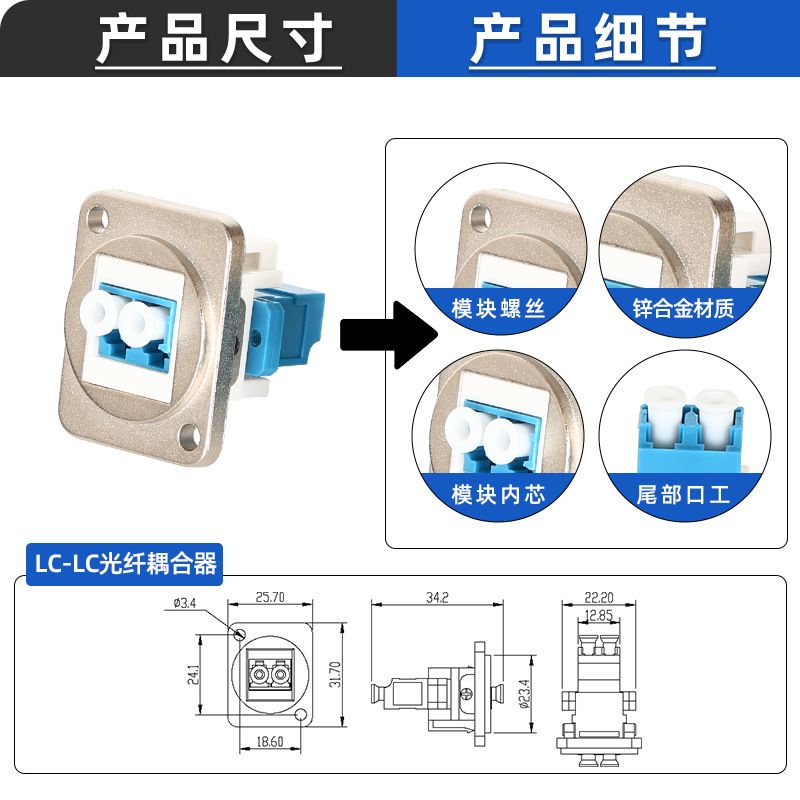 产品尺寸

产品细节

模块螺丝

锌合金材质

模块内芯

尾部口工

LC-LC光纤耦合器

ø3.4

25.70

24.1

31.70

18.60

34.2

ø23.4

22.20

12.85