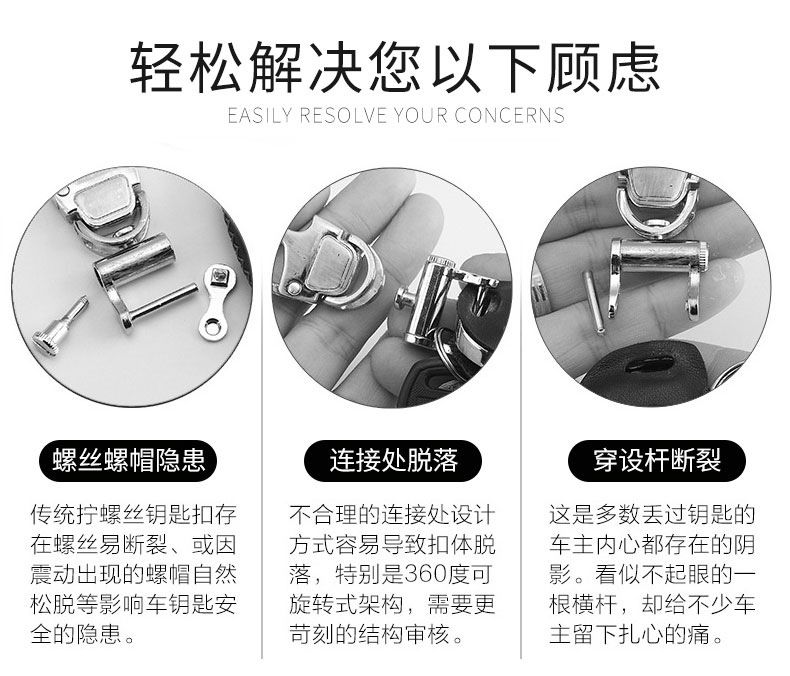 轻松解决您以下顾虑
EASILY RESOLVE YOUR CONCERNS

螺丝螺帽隐患

传统拧螺丝钥匙扣存在螺丝易断裂、或因震动出现的螺帽自然松脱等影响车钥匙安全的隐患。

连接处脱落

不合理的连接处设计方式容易导致扣体脱落，特别是360度可旋转式架构，需要更苛刻的结构审核。

穿设杆断裂

这是多数丢过钥匙的车主内心都存在的阴影。看似不起眼的一根横杆，却给不少车主留下扎心的痛。