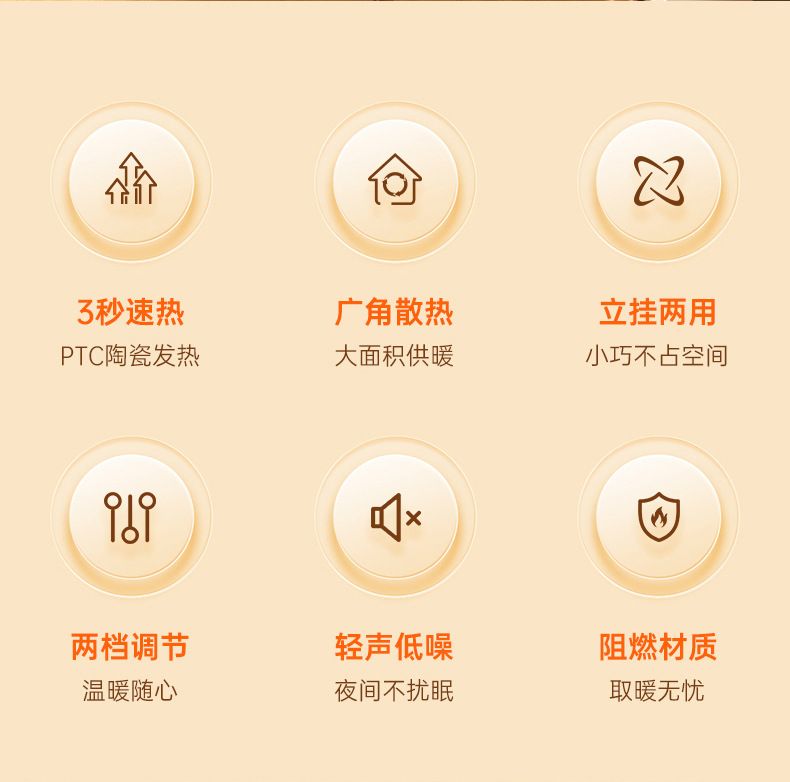 3秒速热
PTC陶瓷发热

广角散热
大面积供暖

立挂两用
小巧不占空间

两档调节
温暖随心

轻声低噪
夜间不扰眠

阻燃材质
取暖无忧