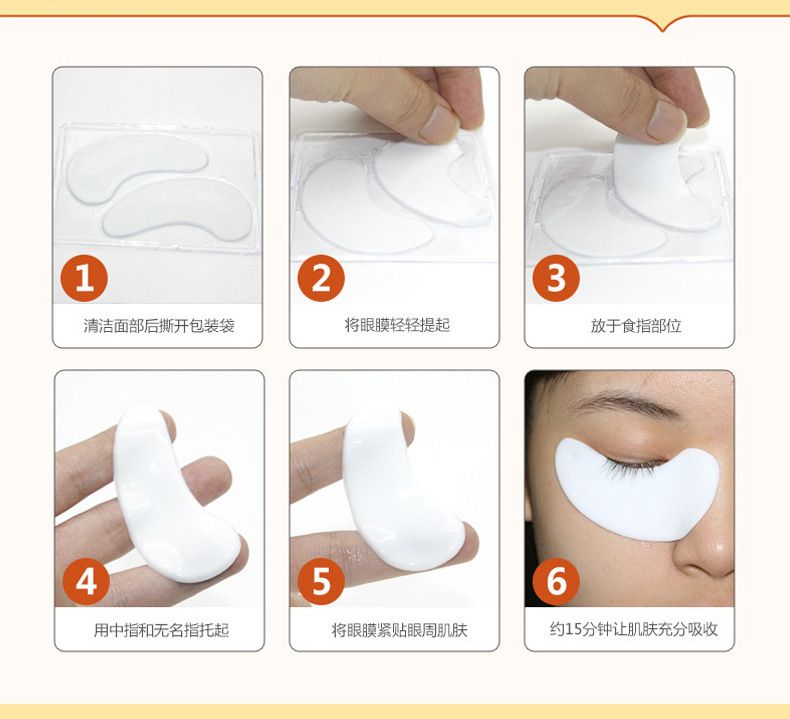 1
清洁面部后撕开包装袋

2
将眼膜轻轻提起

3
放于食指部位

4
用中指和无名指托起

5
将眼膜紧贴眼周肌肤

6
约15分钟让肌肤充分吸收