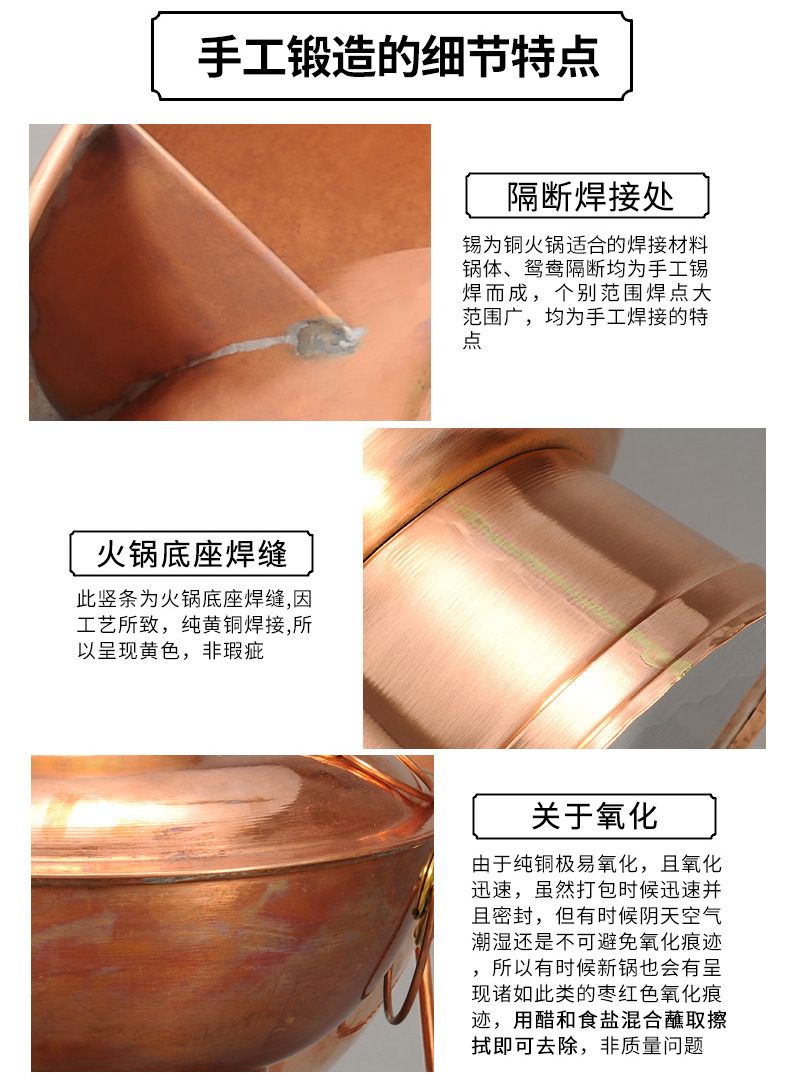 手工锻造的细节特点

隔断焊接处

锡为铜火锅适合的焊接材料锅体、鸳鸯隔断均为手工锡焊而成，个别范围焊点大范围广，均为手工焊接的特点

火锅底座焊缝

此竖条为火锅底座焊缝,因工艺所致，纯黄铜焊接,所以呈现黄色，非瑕疵

关于氧化

由于纯铜极易氧化，且氧化迅速，虽然打包时候迅速并且密封，但有时候阴天空气潮湿还是不可避免氧化痕迹，所以有时候新锅也会有呈现诸如此类的枣红色氧化痕迹，用醋和食盐混合蘸取擦拭即可去除，非质量问题