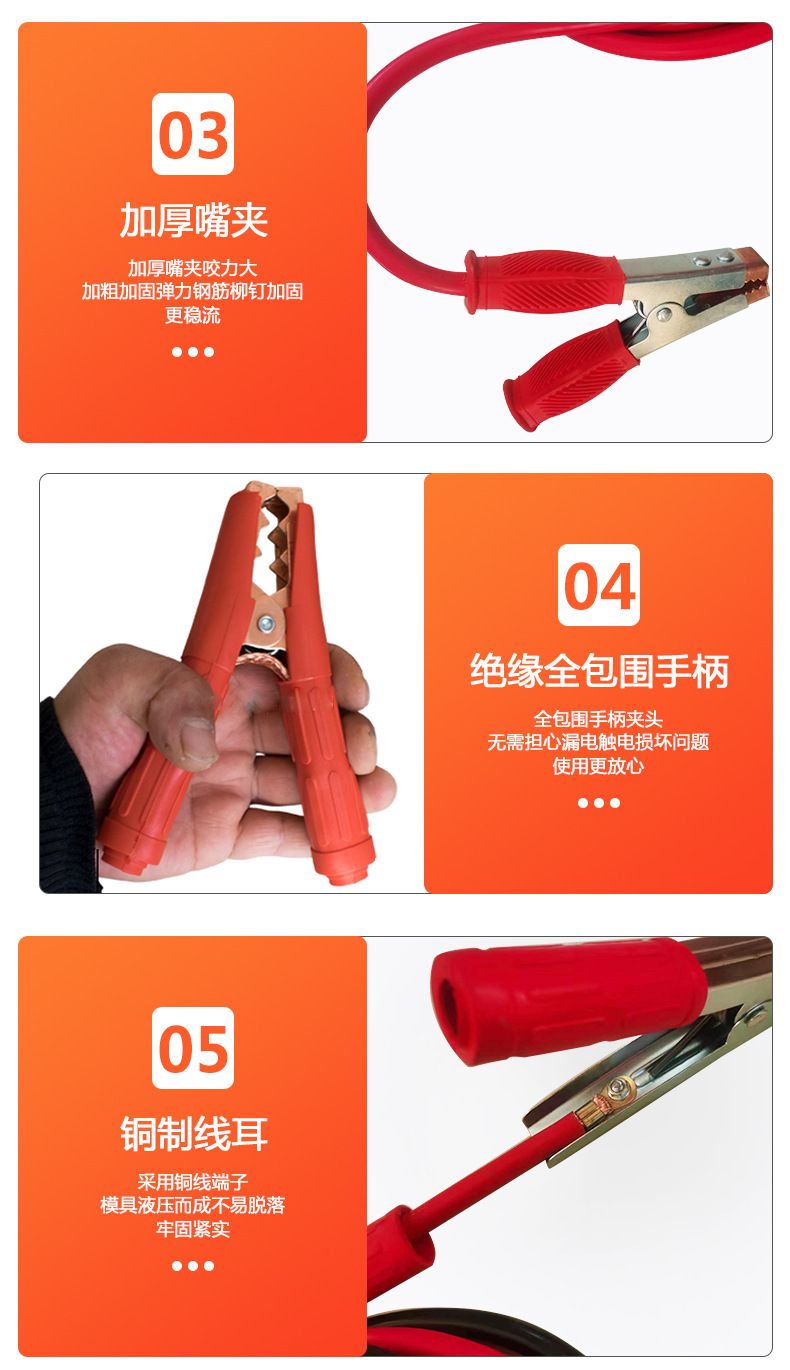 03

加厚嘴夹

加厚嘴夹咬力大
加粗加固弹力钢筋柳钉加固
更稳流

04

绝缘全包围手柄

全包围手柄夹头
无需担心漏电触电损坏问题
使用更放心

05

铜制线耳

采用铜线端子
模具液压而成不易脱落
牢固紧实