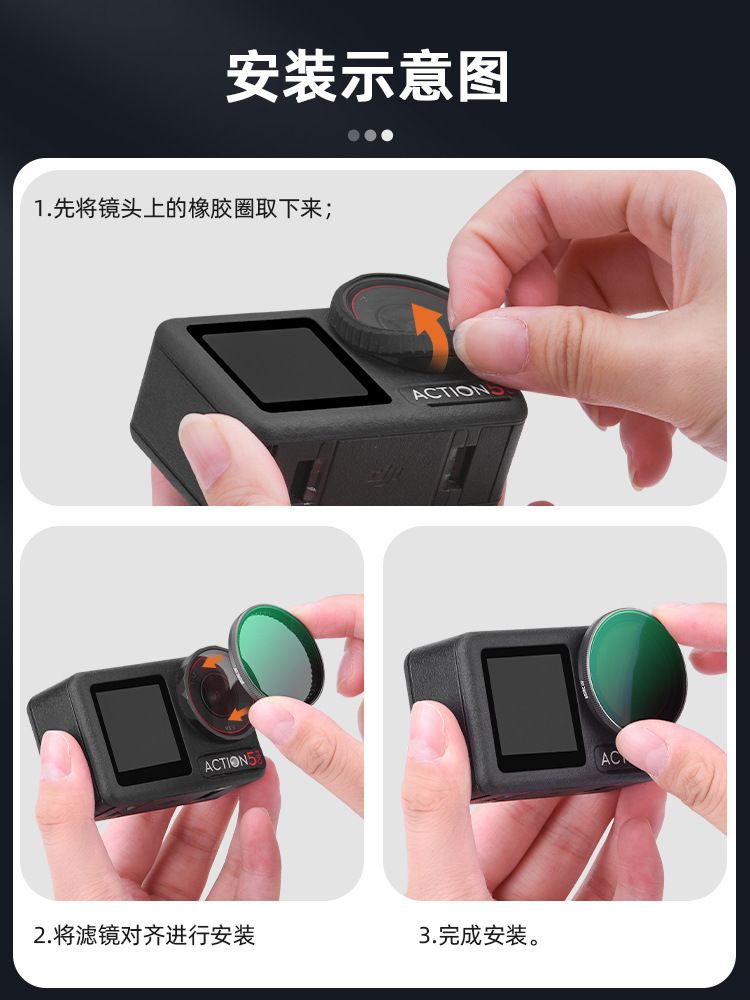 安装示意图

1.先将镜头上的橡胶圈取下来；

ACTION5

ACTION5

AC

2.将滤镜对齐进行安装

3.完成安装。