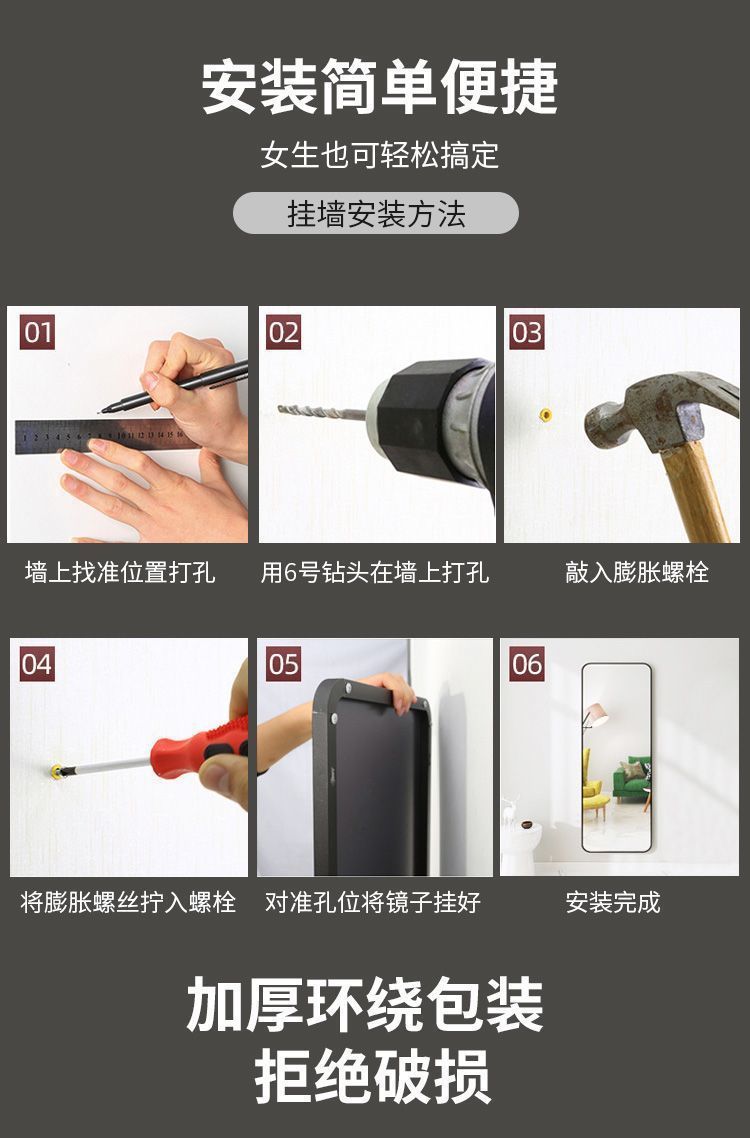 安装简单便捷

女生也可轻松搞定

挂墙安装方法

01

1 2 3 4 5 6 7 8 9 10 11 12 13 14 15 16

墙上找准位置打孔

02

用6号钻头在墙上打孔

03

敲入膨胀螺栓

04

将膨胀螺丝拧入螺栓

05

对准孔位将镜子挂好

06

安装完成

加厚环绕包装
拒绝破损