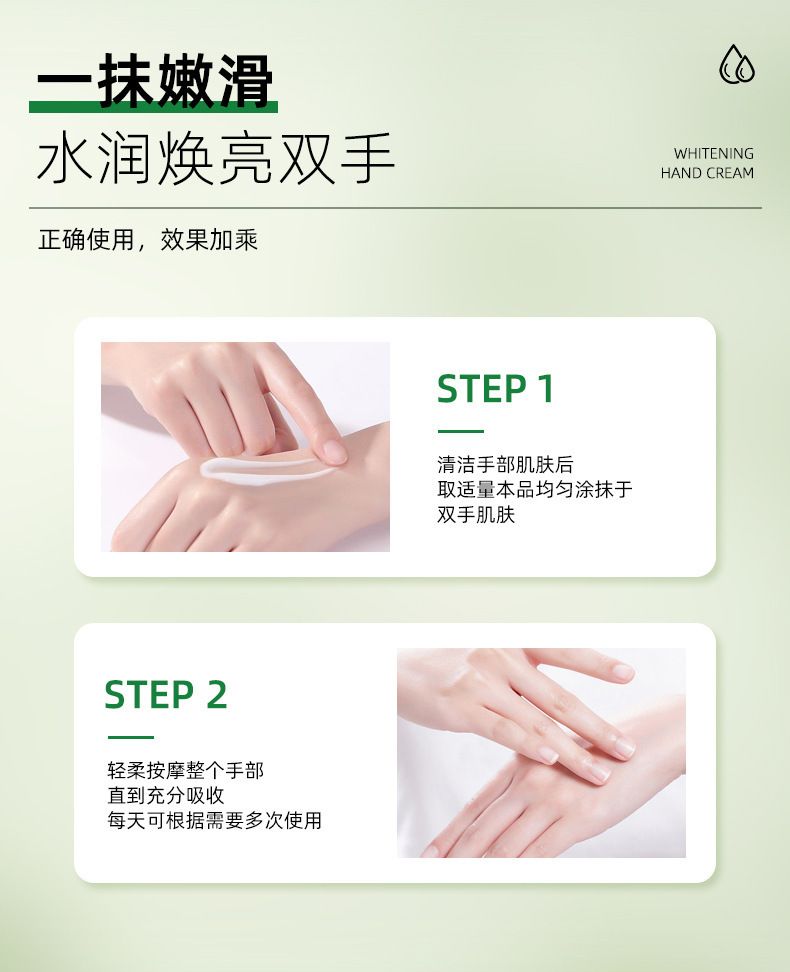 一抹嫩滑
水润焕亮双手

WHITENING
HAND CREAM

正确使用，效果加乘

STEP 1

清洁手部肌肤后
取适量本品均匀涂抹于
双手肌肤

STEP 2

轻柔按摩整个手部
直到充分吸收
每天可根据需要多次使用