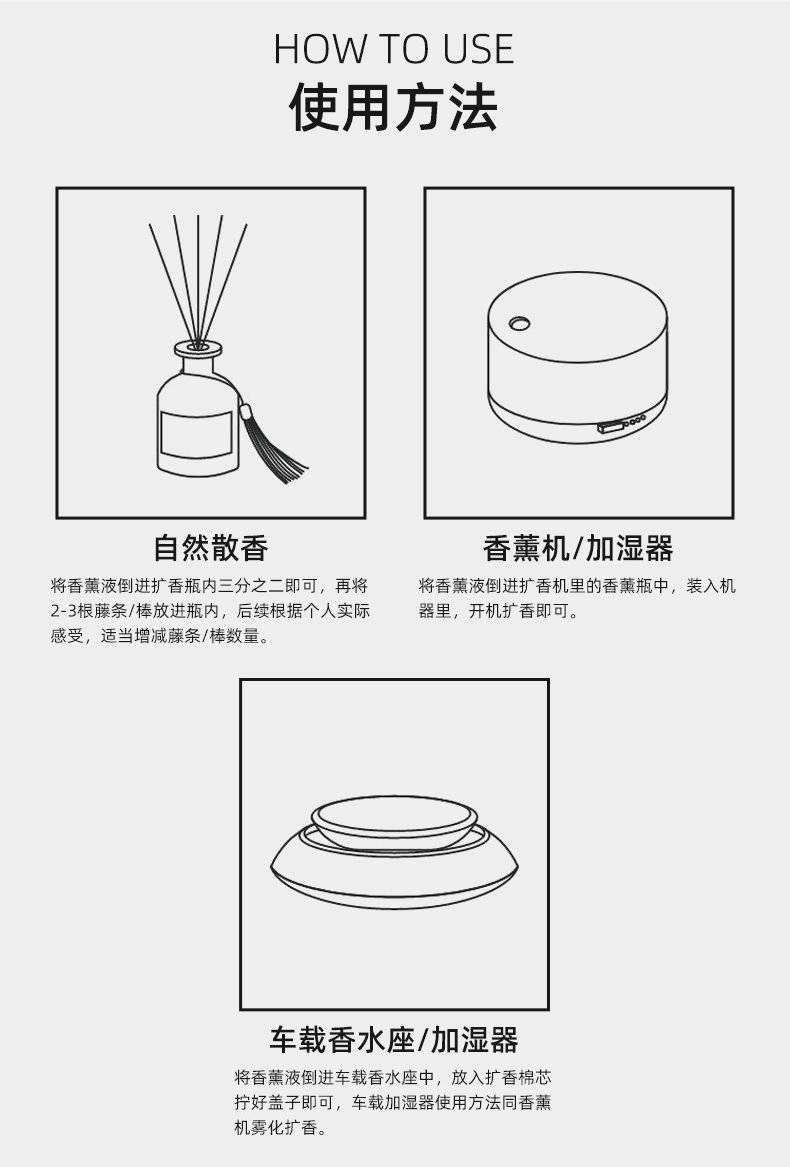 HOW TO USE
使用方法

自然散香
将香薰液倒进扩香瓶内三分之二即可，再将2-3根藤条/棒放进瓶内，后续根据个人实际感受，适当增减藤条/棒数量。

香薰机/加湿器
将香薰液倒进扩香机里的香薰瓶中，装入机器里，开机扩香即可。

车载香水座/加湿器
将香薰液倒进车载香水座中，放入扩香棉芯拧好盖子即可，车载加湿器使用方法同香薰机雾化扩香。