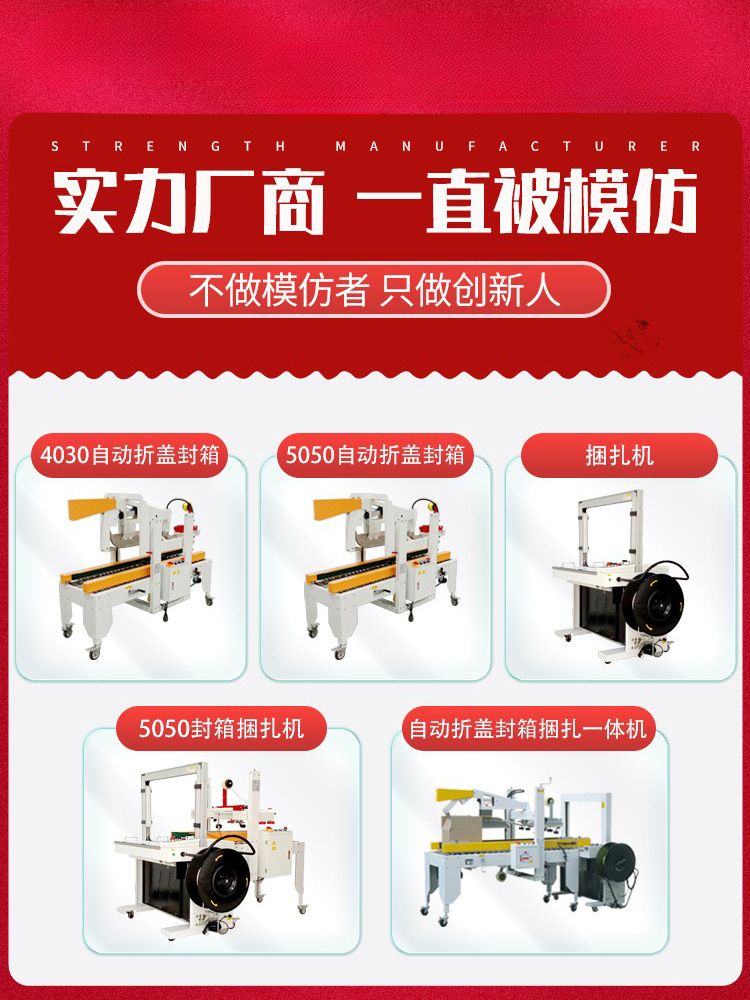 STRENGTH MANUFACTURER

实力厂商 一直被模仿

不做模仿者 只做创新人

4030自动折盖封箱

5050自动折盖封箱

捆扎机

5050封箱捆扎机

自动折盖封箱捆扎一体机