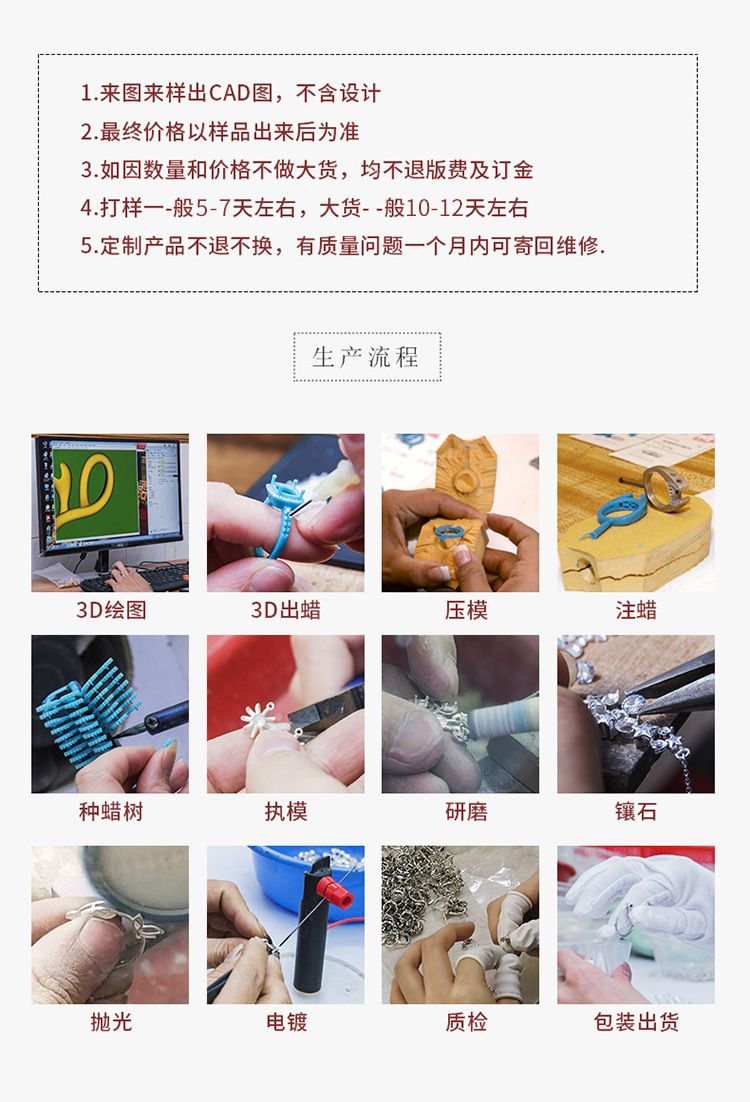 1.来图来样出CAD图，不含设计
2.最终价格以样品出来后为准
3.如因数量和价格不做大货，均不退版费及订金
4.打样一-般5-7天左右，大货- -般10-12天左右
5.定制产品不退不换，有质量问题一个月内可寄回维修.

生产流程

3D绘图

3D出蜡

压模

注蜡

种蜡树

执模

研磨

镶石

抛光

电镀

质检

包装出货