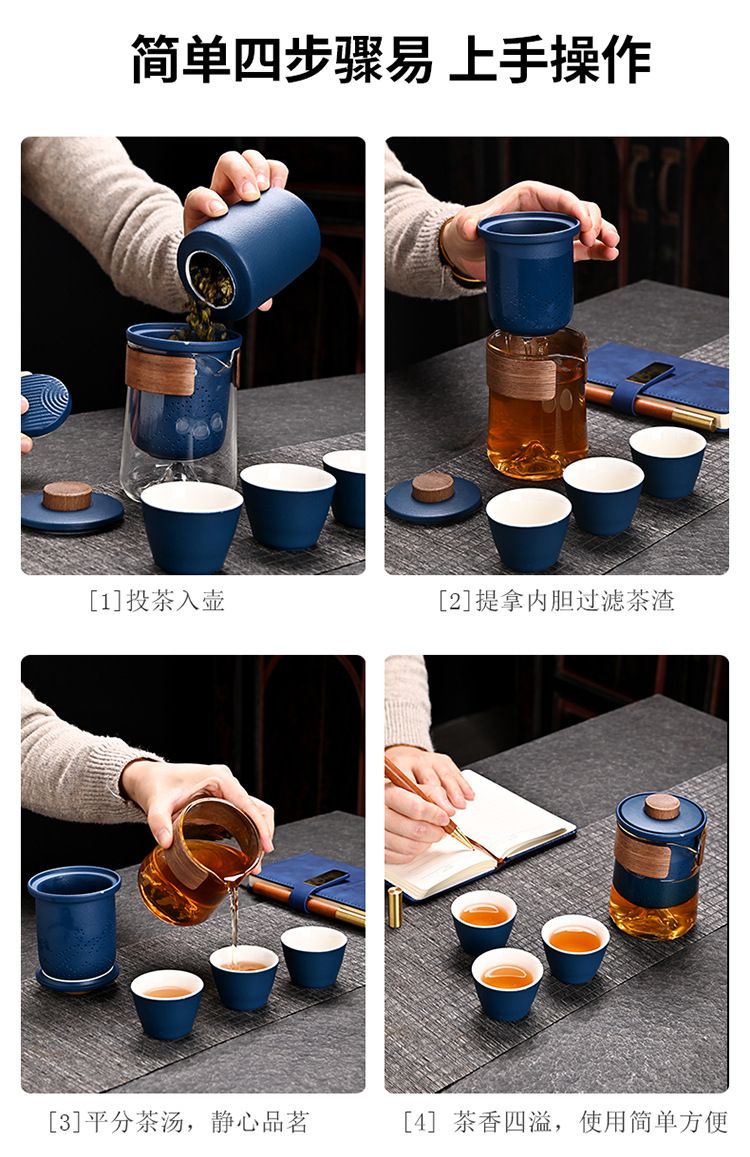 简单四步骤易 上手操作

[1]投茶入壶

[2]提拿内胆过滤茶渣

[3]平分茶汤，静心品茗

[4] 茶香四溢，使用简单方便