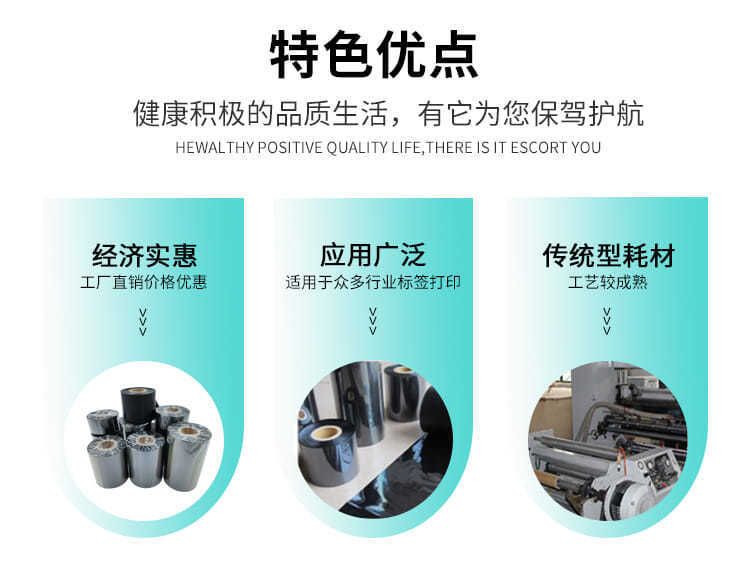 特色优点

健康积极的品质生活，有它为您保驾护航

HEWALTHY POSITIVE QUALITY LIFE,THERE IS IT ESCORT YOU

经济实惠

工厂直销价格优惠

应用广泛

适用于众多行业标签打印

传统型耗材

工艺较成熟