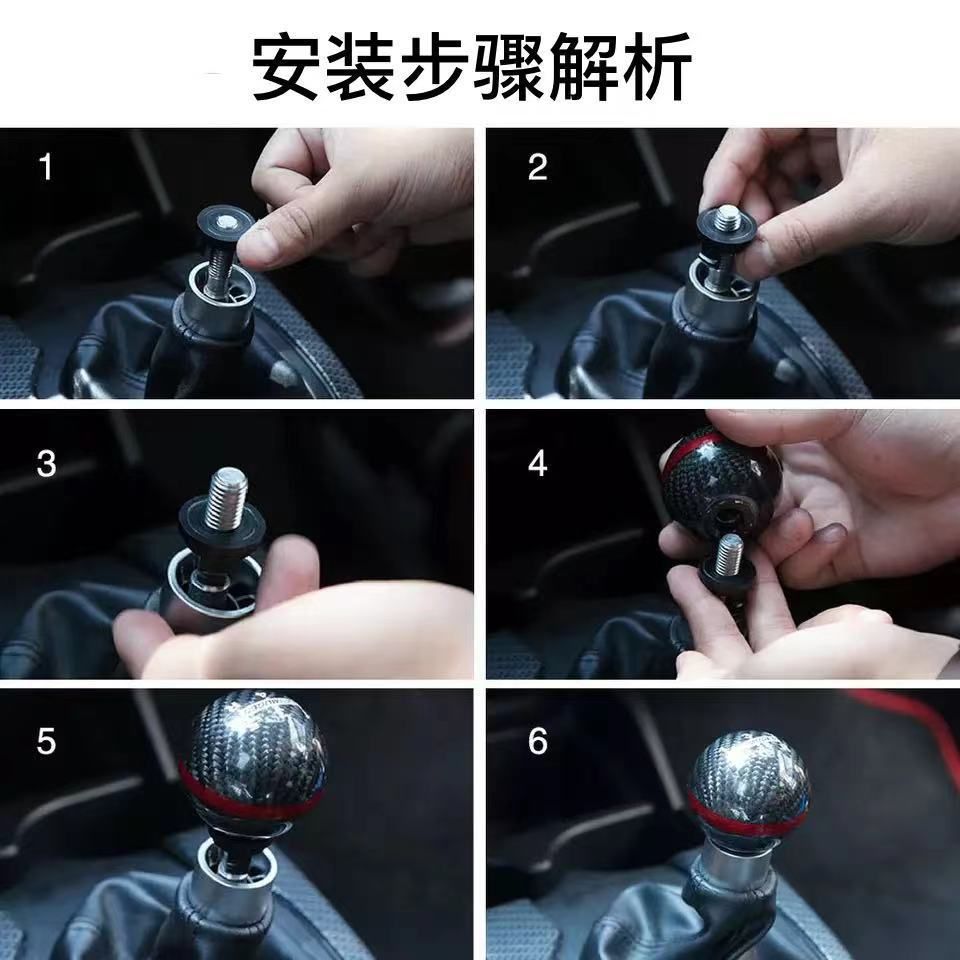 安装步骤解析

1

2

3

4

5

6