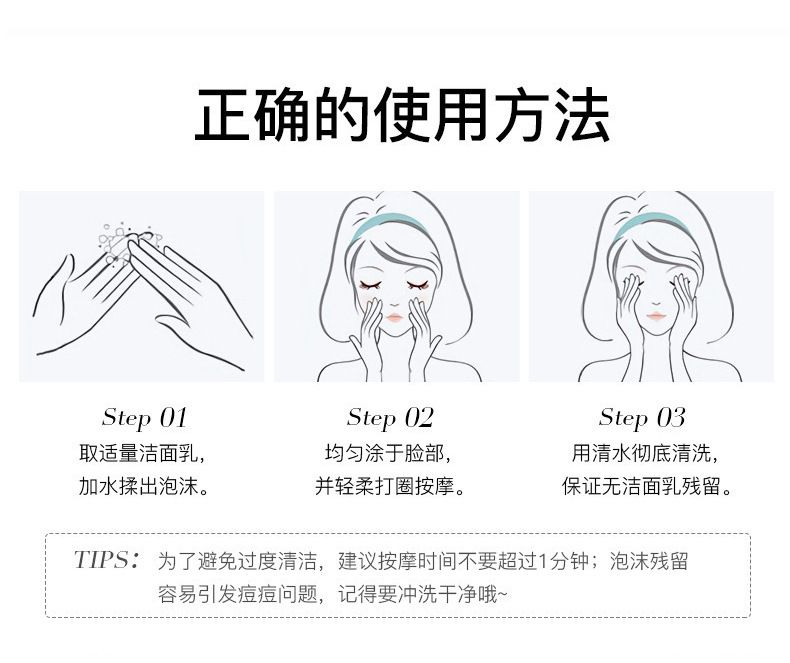 正确的使用方法

Step 01
取适量洁面乳，
加水揉出泡沫。

Step 02
均匀涂于脸部，
并轻柔打圈按摩。

Step 03
用清水彻底清洗，
保证无洁面乳残留。

TIPS：为了避免过度清洁，建议按摩时间不要超过1分钟；泡沫残留容易引发痘痘问题，记得要冲洗干净哦~