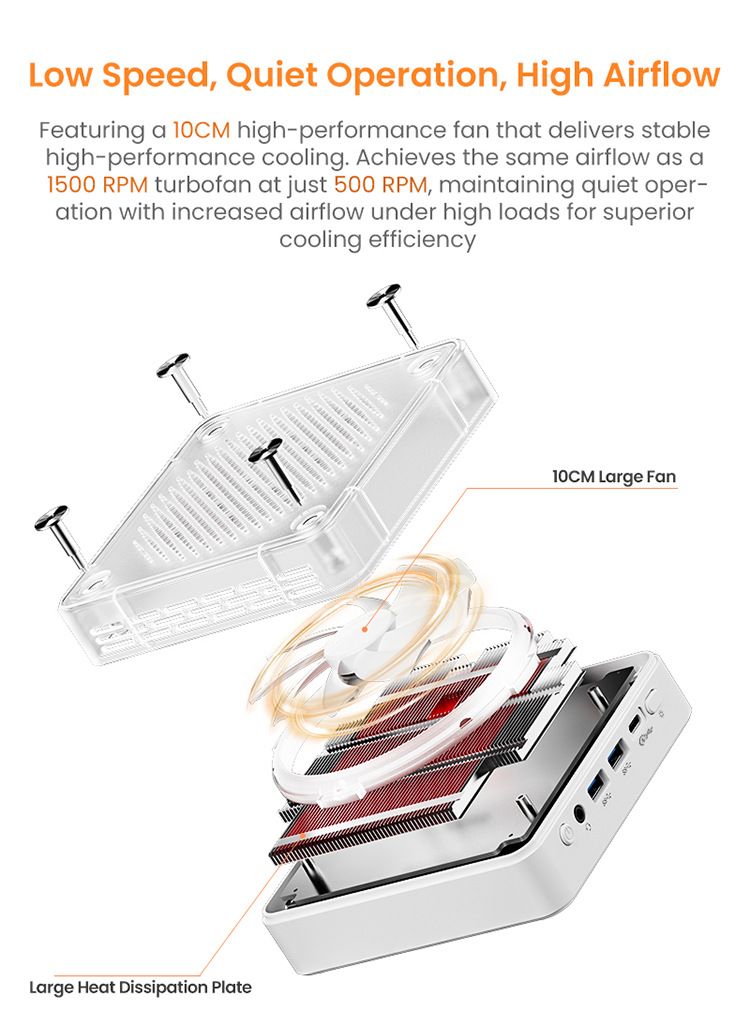 Low Speed, Quiet Operation, High Airflow

Featuring a 10CM high-performance fan that delivers stable high-performance cooling. Achieves the same airflow as a 1500 RPM turbofan at just 500 RPM, maintaining quiet operation with increased airflow under high loads for superior cooling efficiency

10CM Large Fan

Large Heat Dissipation Plate