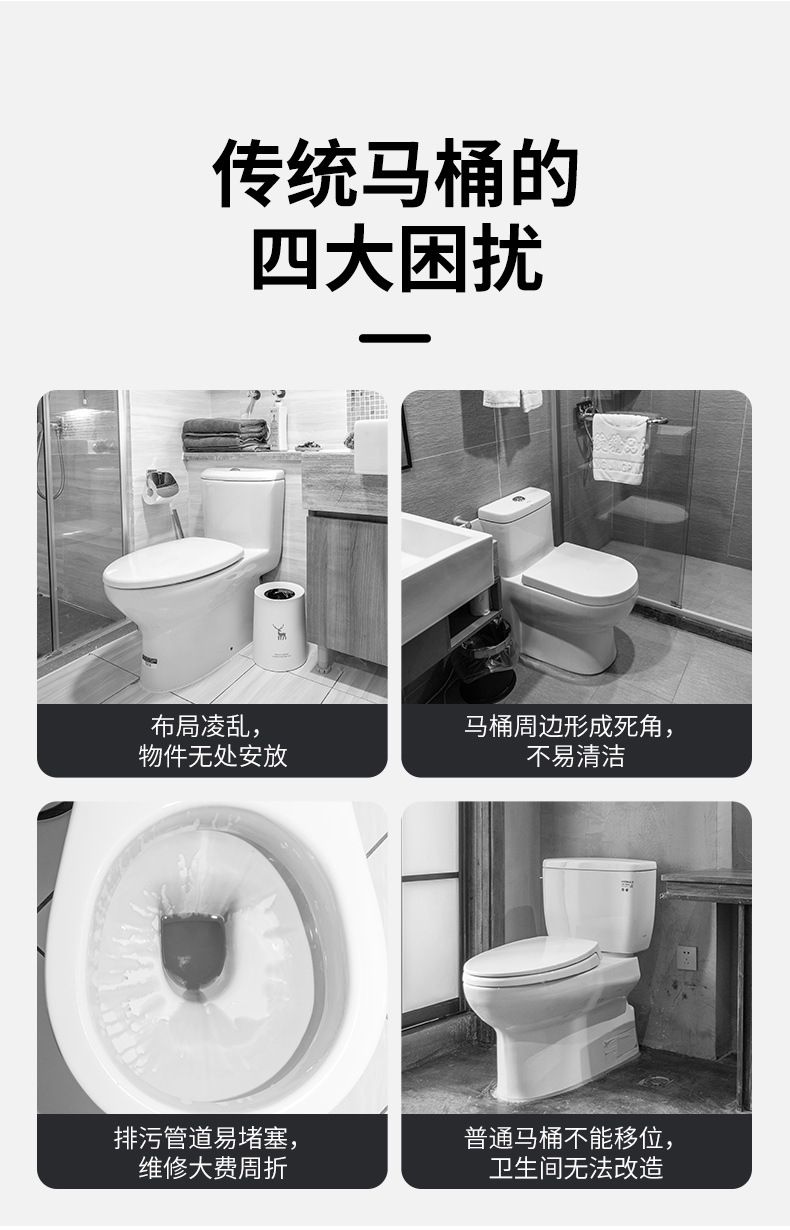 传统马桶的
四大困扰

布局凌乱，
物件无处安放

马桶周边形成死角，
不易清洁

排污管道易堵塞，
维修大费周折

普通马桶不能移位，
卫生间无法改造