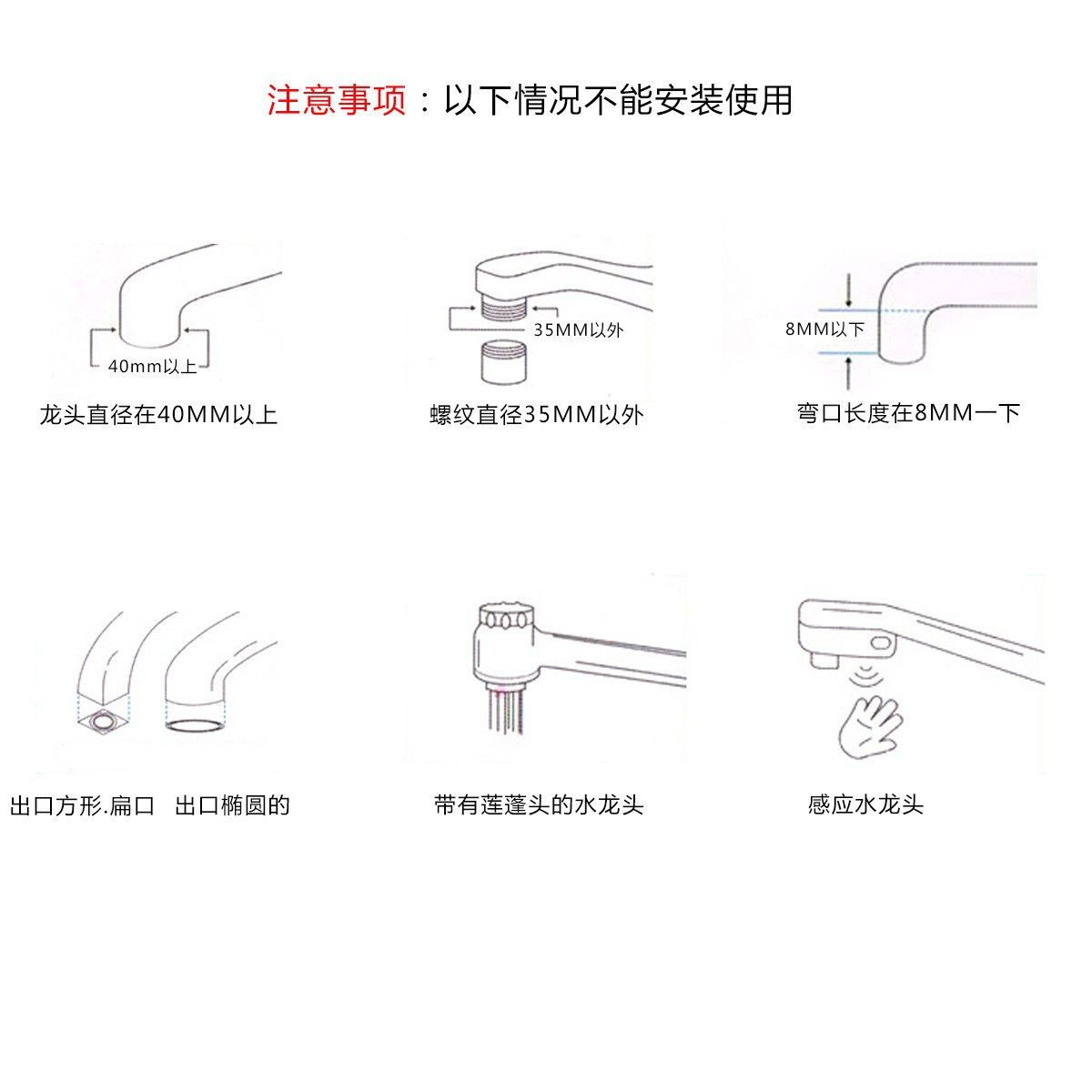 注意事项：以下情况不能安装使用

40mm以上

龙头直径在40MM以上

35MM以外

螺纹直径35MM以外

8MM以下

弯口长度在8MM一下

出口方形.扁口　出口椭圆的

带有莲蓬头的水龙头

感应水龙头