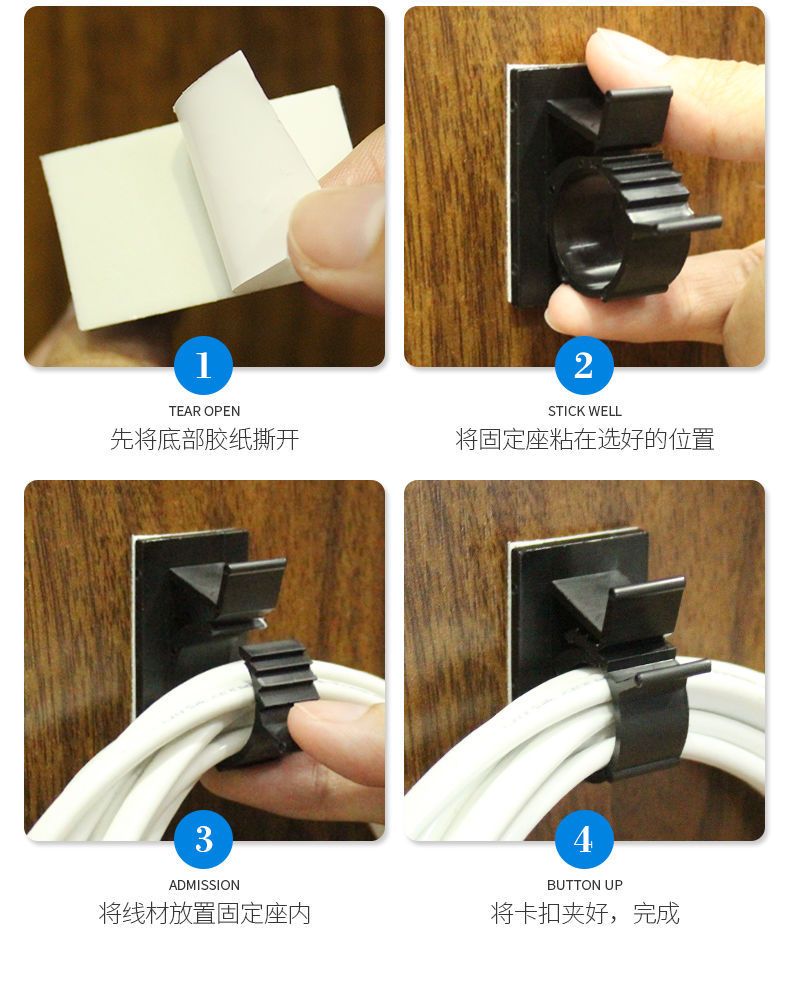 1
TEAR OPEN
先将底部胶纸撕开

2
STICK WELL
将固定座粘在选好的位置

3
ADMISSION
将线材放置固定座内

4
BUTTON UP
将卡扣夹好，完成