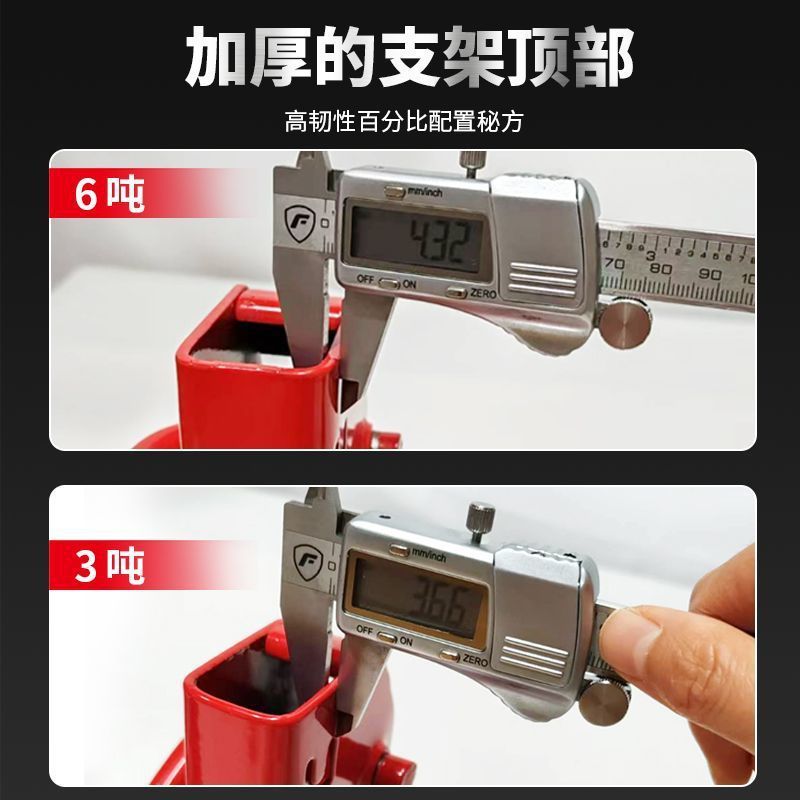 加厚的支架顶部

高韧性百分比配置秘方

6吨

mm/inch

4.32

OFF ON ZERO

70 80 90 10

3吨

mm/inch

3.66

OFF ON ZERO