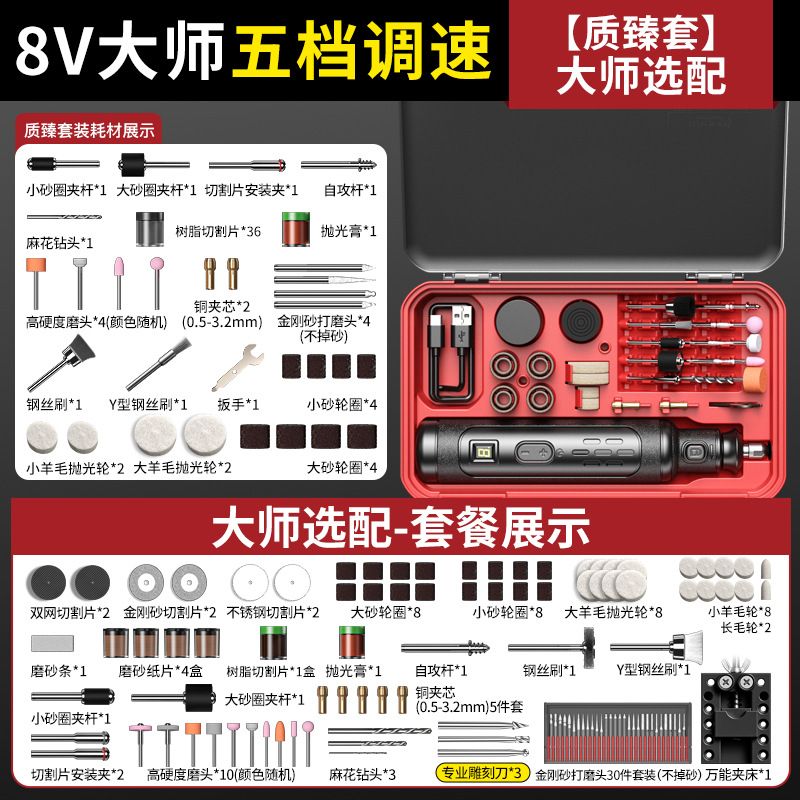 8V大师五档调速

【质臻套】
大师选配

质臻套装耗材展示

小砂圈夹杆*1 大砂圈夹杆*1 切割片安装夹*1 自攻杆*1

麻花钻头*1 树脂切割片*36 抛光膏*1

高硬度磨头*4(颜色随机) 铜夹芯*2 (0.5-3.2mm) 金刚砂打磨头*4 (不掉砂)

钢丝刷*1 Y型钢丝刷*1 扳手*1 小砂轮圈*4

小羊毛抛光轮*2 大羊毛抛光轮*2 大砂轮圈*4

大师选配-套餐展示

双网切割片*2 金刚砂切割片*2 不锈钢切割片*2 大砂轮圈*8 小砂轮圈*8 大羊毛抛光轮*8 小羊毛轮*8 长毛轮*2

磨砂条*1 磨砂纸片*4盒 树脂切割片*1盒 抛光膏*1 自攻杆*1 钢丝刷*1 Y型钢丝刷*1

小砂圈夹杆*1 大砂圈夹杆*1 铜夹芯 (0.5-3.2mm)5件套

切割片安装夹*2 高硬度磨头*10(颜色随机) 麻花钻头*3 专业雕刻刀*3 金刚砂打磨头30件套装(不掉砂) 万能夹床*1