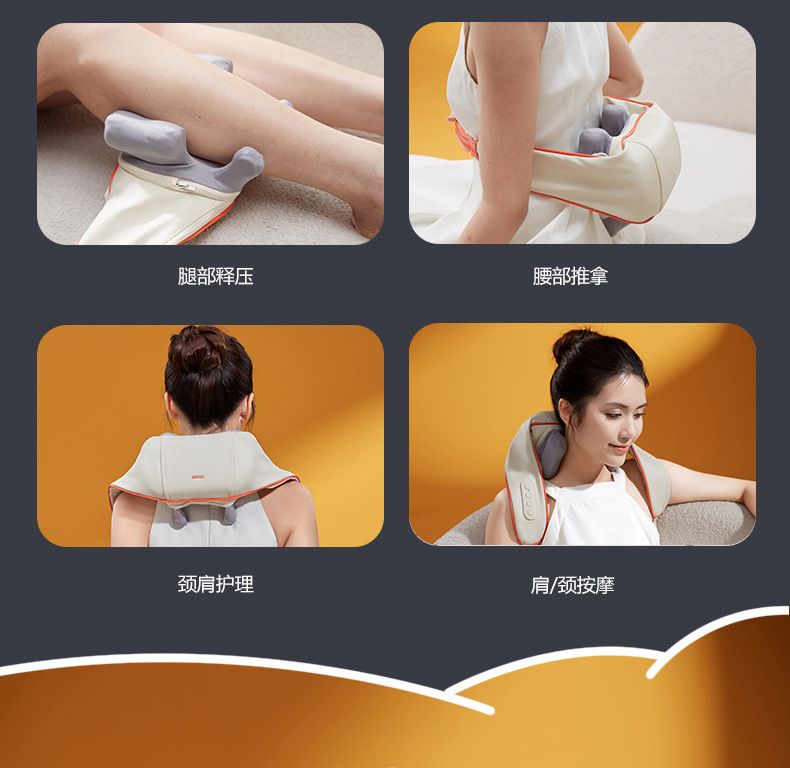 腿部释压

腰部推拿

颈肩护理

肩/颈按摩