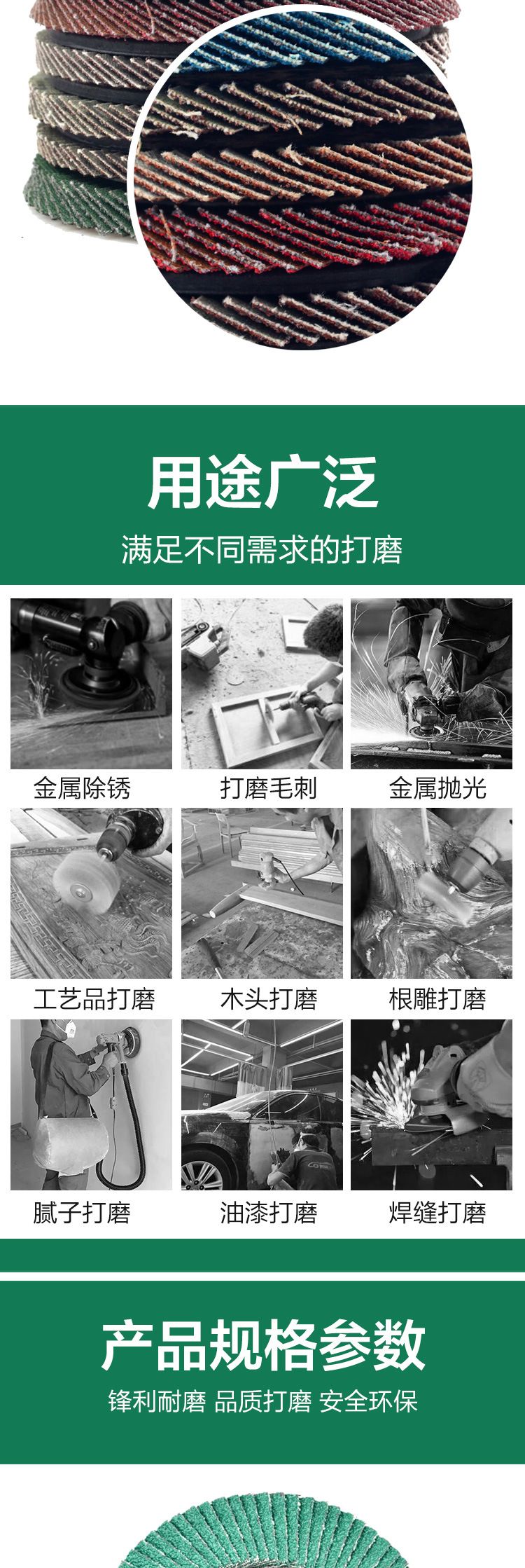 用途广泛
满足不同需求的打磨

金属除锈
打磨毛刺
金属抛光

工艺品打磨
木头打磨
根雕打磨

腻子打磨
油漆打磨
焊缝打磨

产品规格参数
锋利耐磨 品质打磨 安全环保