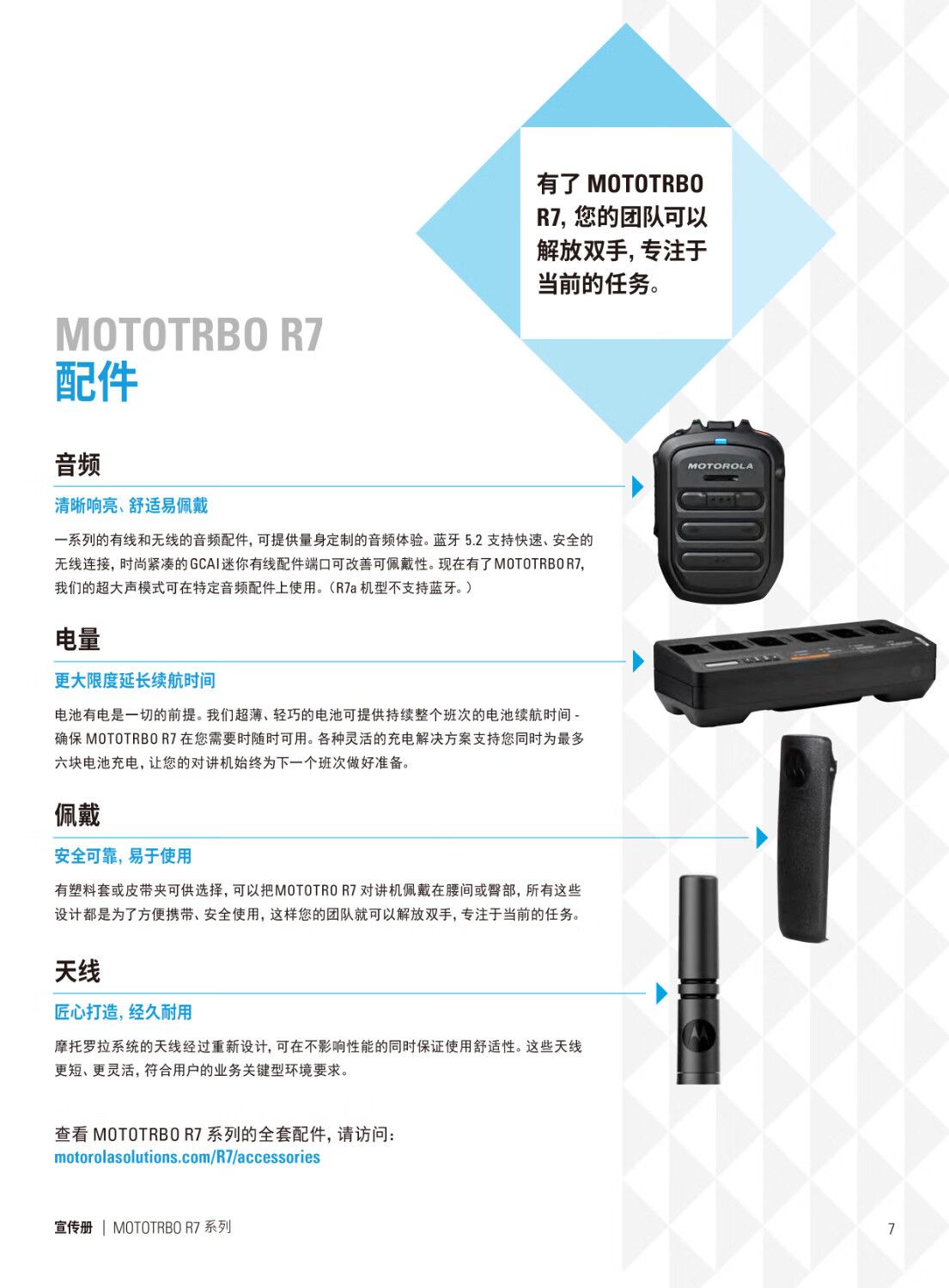 有了 MOTOTRBO R7, 您的团队可以解放双手, 专注于当前的任务。

MOTOTRBO R7
配件

音频

清晰响亮、舒适易佩戴

一系列的有线和无线的音频配件, 可提供量身定制的音频体验。蓝牙 5.2 支持快速、安全的无线连接, 时尚紧凑的GCAI迷你有线配件端口可改善可佩戴性。现在有了MOTOTRBO R7, 我们的超大声模式可在特定音频配件上使用。(R7a 机型不支持蓝牙。)

MOTOROLA

电量

更大限度延长续航时间

电池有电是一切的前提。我们超薄、轻巧的电池可提供持续整个班次的电池续航时间 - 确保 MOTOTRBO R7 在您需要时随时可用。各种灵活的充电解决方案支持您同时为最多六块电池充电, 让您的对讲机始终为下一个班次做好准备。

佩戴

安全可靠, 易于使用

有塑料套或皮带夹可供选择, 可以把MOTOTRO R7 对讲机佩戴在腰间或臀部, 所有这些设计都是为了方便携带、安全使用, 这样您的团队就可以解放双手, 专注于当前的任务。

天线

匠心打造, 经久耐用

摩托罗拉系统的天线经过重新设计, 可在不影响性能的同时保证使用舒适性。这些天线更短、更灵活, 符合用户的业务关键型环境要求。

查看 MOTOTRBO R7 系列的全套配件, 请访问:
motorolasolutions.com/R7/accessories

宣传册 | MOTOTRBO R7 系列

7