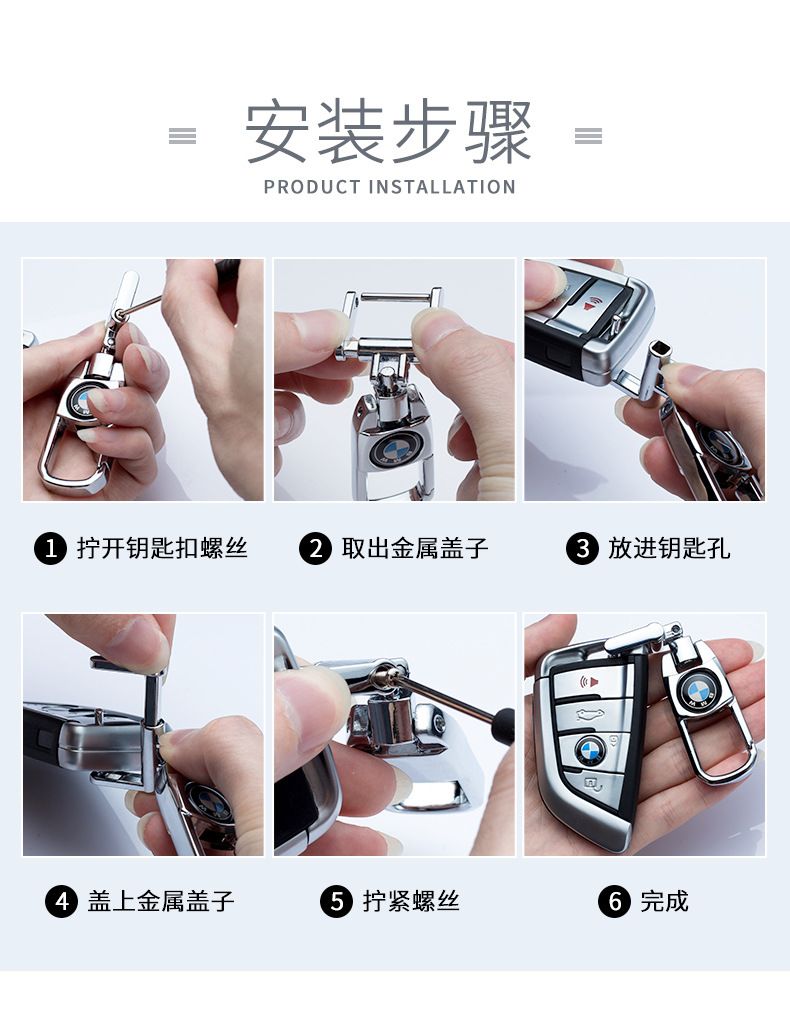 安装步骤
PRODUCT INSTALLATION

1 拧开钥匙扣螺丝

2 取出金属盖子

3 放进钥匙孔

4 盖上金属盖子

5 拧紧螺丝

6 完成