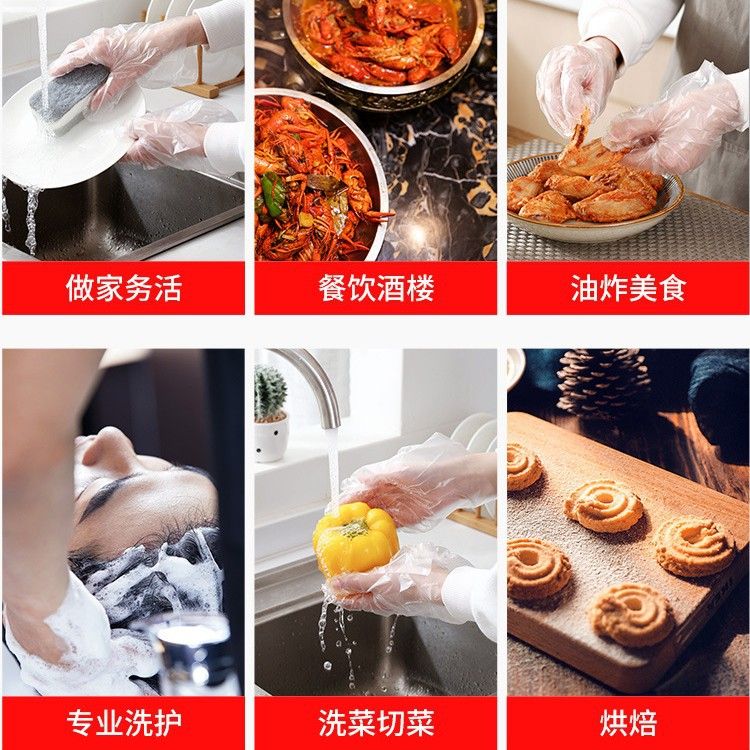 做家务活

餐饮酒楼

油炸美食

专业洗护

洗菜切菜

烘焙