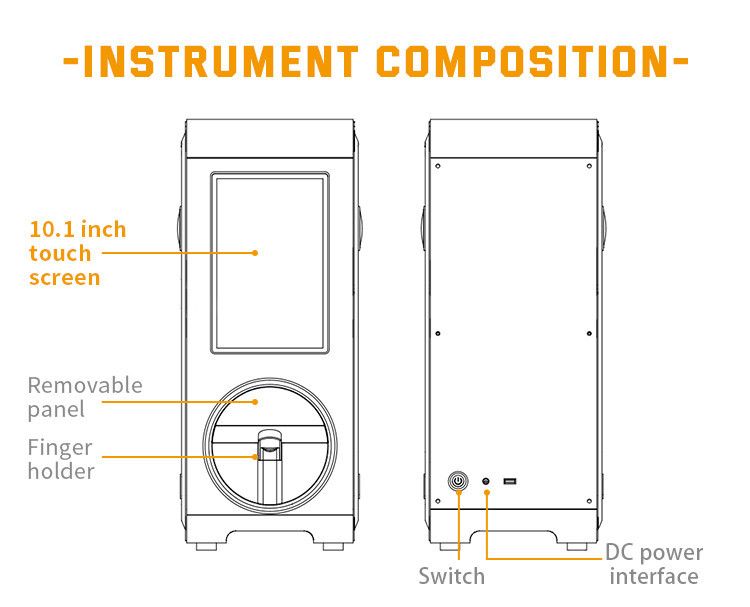 -INSTRUMENT COMPOSITION-

10.1 inch touch screen

Removable panel

Finger holder

Switch

DC power interface