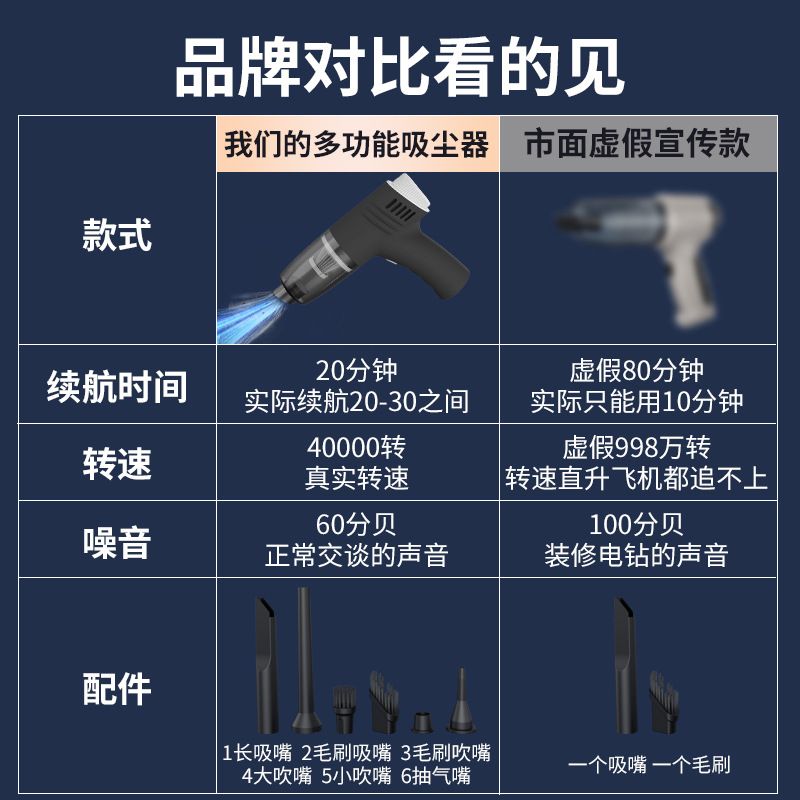 品牌对比看的见

| | 我们的多功能吸尘器 | 市面虚假宣传款 |
|---|---|---|
| 款式 | | |
| 续航时间 | 20分钟 实际续航20-30之间 | 虚假80分钟 实际只能用10分钟 |
| 转速 | 40000转 真实转速 | 虚假998万转 转速直升飞机都追不上 |
| 噪音 | 60分贝 正常交谈的声音 | 100分贝 装修电钻的声音 |
| 配件 | 1长吸嘴 2毛刷吸嘴 3毛刷吹嘴 4大吹嘴 5小吹嘴 6抽气嘴 | 一个吸嘴 一个毛刷 |