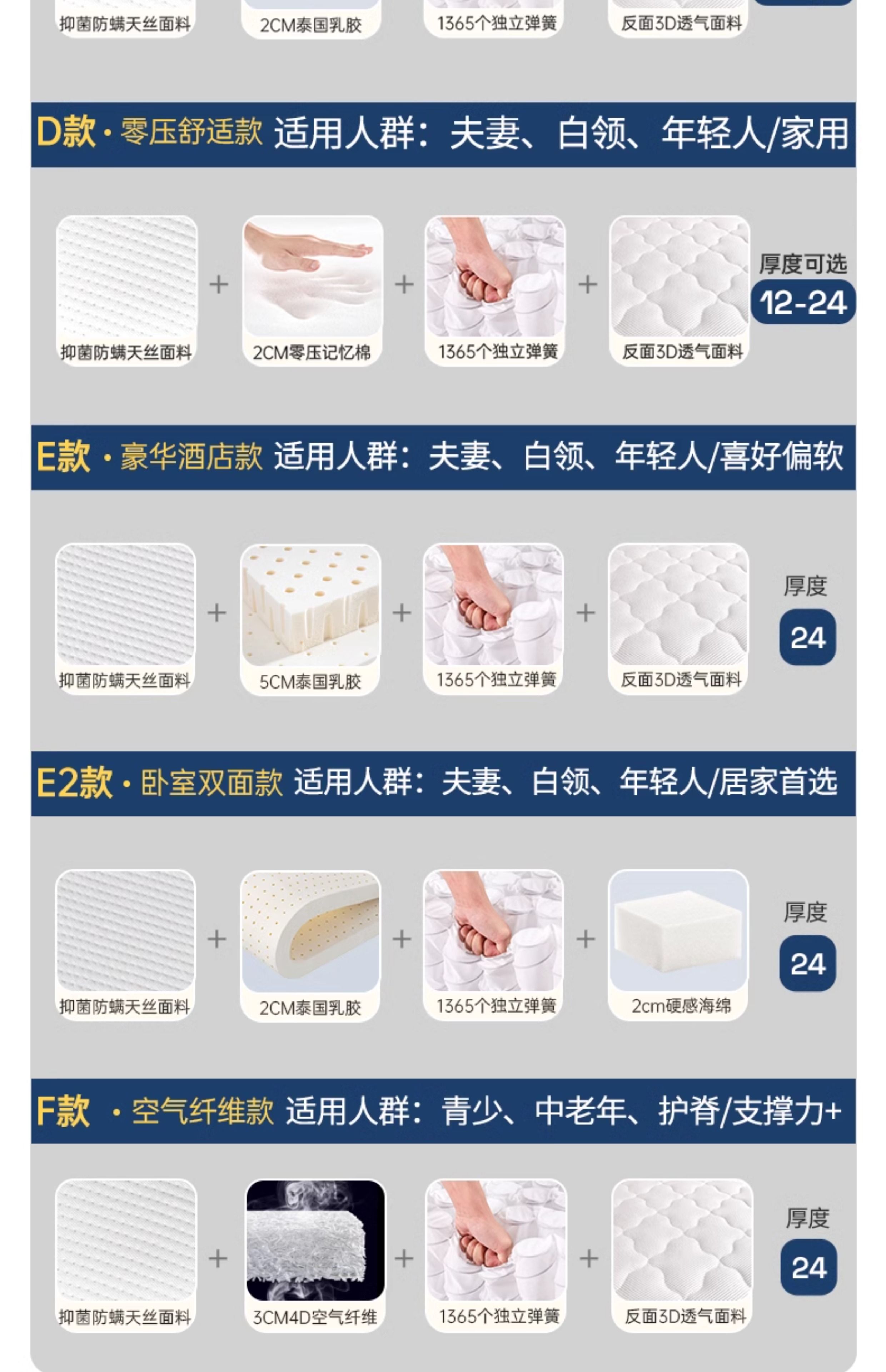 抑菌防螨天丝面料 2CM泰国乳胶 1365个独立弹簧 反面3D透气面料

D款 · 零压舒适款 适用人群：夫妻、白领、年轻人/家用

抑菌防螨天丝面料 + 2CM零压记忆棉 + 1365个独立弹簧 + 反面3D透气面料

厚度可选
12-24

E款 · 豪华酒店款 适用人群：夫妻、白领、年轻人/喜好偏软

抑菌防螨天丝面料 + 5CM泰国乳胶 + 1365个独立弹簧 + 反面3D透气面料

厚度
24

E2款 · 卧室双面款 适用人群：夫妻、白领、年轻人/居家首选

抑菌防螨天丝面料 + 2CM泰国乳胶 + 1365个独立弹簧 + 2cm硬感海绵

厚度
24

F款 · 空气纤维款 适用人群：青少、中老年、护脊/支撑力+

抑菌防螨天丝面料 + 3CM4D空气纤维 + 1365个独立弹簧 + 反面3D透气面料

厚度
24