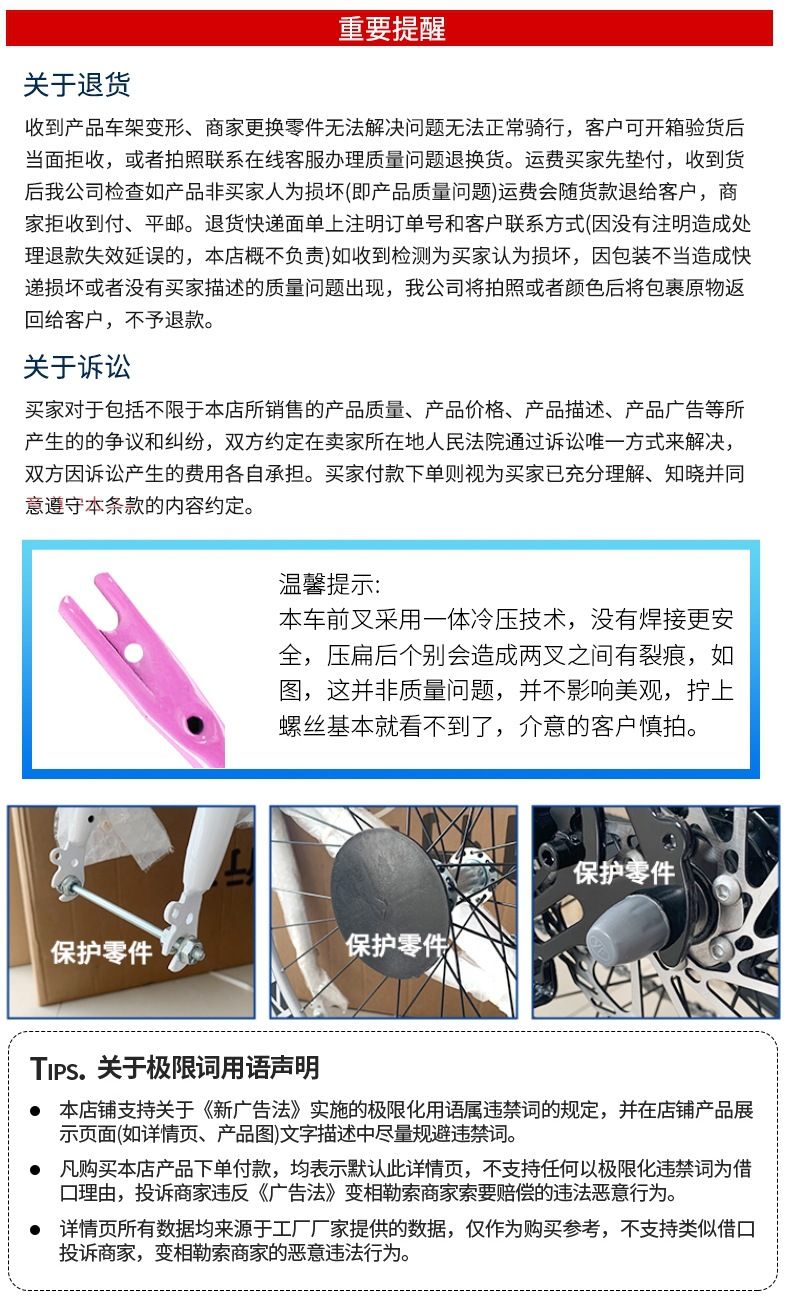 重要提醒

关于退货

收到产品车架变形、商家更换零件无法解决问题无法正常骑行，客户可开箱验货后当面拒收，或者拍照联系在线客服办理质量问题退换货。运费买家先垫付，收到货后我公司检查如产品非买家人为损坏(即产品质量问题)运费会随货款退给客户，商家拒收到付、平邮。退货快递面单上注明订单号和客户联系方式(因没有注明造成处理退款失效延误的，本店概不负责)如收到检测为买家认为损坏，因包装不当造成快递损坏或者没有买家描述的质量问题出现，我公司将拍照或者颜色后将包裹原物返回给客户，不予退款。

关于诉讼

买家对于包括不限于本店所销售的产品质量、产品价格、产品描述、产品广告等所产生的的争议和纠纷，双方约定在卖家所在地人民法院通过诉讼唯一方式来解决，双方因诉讼产生的费用各自承担。买家付款下单则视为买家已充分理解、知晓并同意遵守本条款的内容约定。

温馨提示:
本车前叉采用一体冷压技术，没有焊接更安全，压扁后个别会造成两叉之间有裂痕，如图，这并非质量问题，并不影响美观，拧上螺丝基本就看不到了，介意的客户慎拍。

保护零件

保护零件

保护零件

TIPS. 关于极限词用语声明

● 本店铺支持关于《新广告法》实施的极限化用语属违禁词的规定，并在店铺产品展示页面(如详情页、产品图)文字描述中尽量规避违禁词。

● 凡购买本店产品下单付款，均表示默认此详情页，不支持任何以极限化违禁词为借口理由，投诉商家违反《广告法》变相勒索商家索要赔偿的违法恶意行为。

● 详情页所有数据均来源于工厂厂家提供的数据，仅作为购买参考，不支持类似借口投诉商家，变相勒索商家的恶意违法行为。