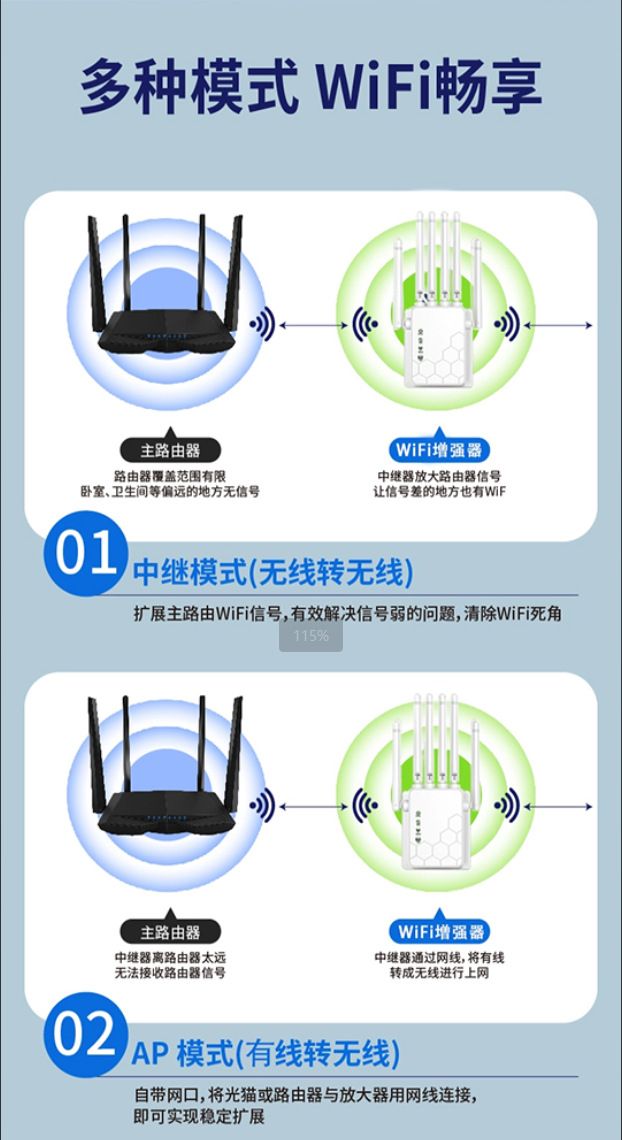 多种模式 WiFi畅享

主路由器
路由器覆盖范围有限
卧室、卫生间等偏远的地方无信号

WiFi增强器
中继器放大路由器信号
让信号差的地方也有WiF

01
中继模式(无线转无线)
扩展主路由WiFi信号，有效解决信号弱的问题，清除WiFi死角

115%

主路由器
中继器离路由器太远
无法接收路由器信号

WiFi增强器
中继器通过网线，将有线
转成无线进行上网

02
AP 模式(有线转无线)
自带网口，将光猫或路由器与放大器用网线连接，
即可实现稳定扩展