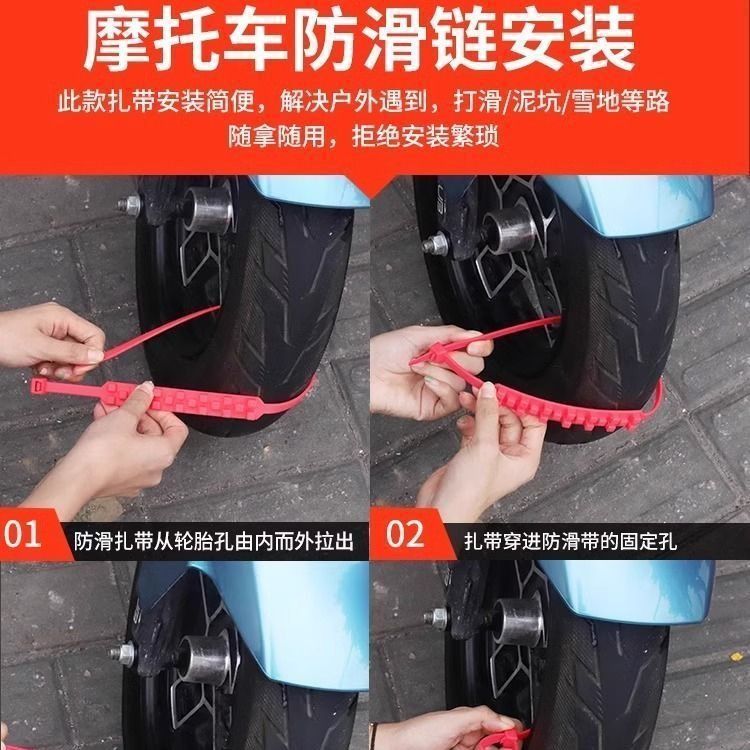 摩托车防滑链安装

此款扎带安装简便，解决户外遇到，打滑/泥坑/雪地等路
随拿随用，拒绝安装繁琐

01 防滑扎带从轮胎孔由内而外拉出

02 扎带穿进防滑带的固定孔