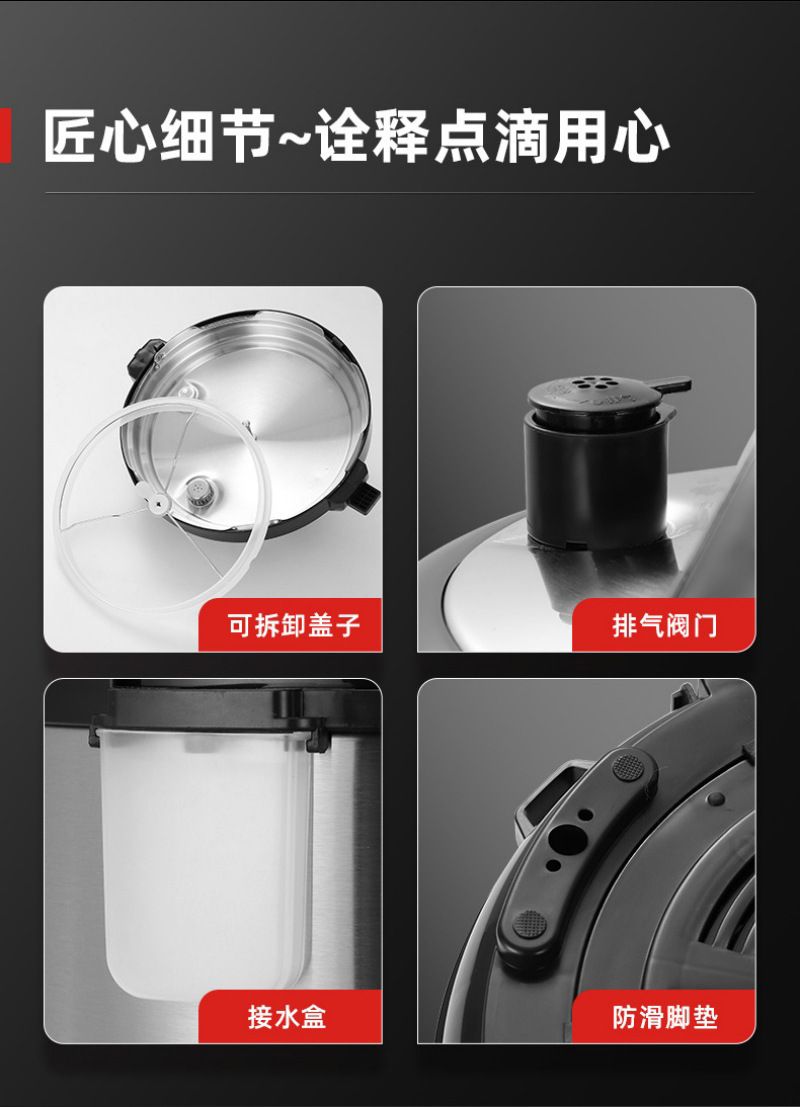 匠心细节~诠释点滴用心

可拆卸盖子

排气阀门

接水盒

防滑脚垫