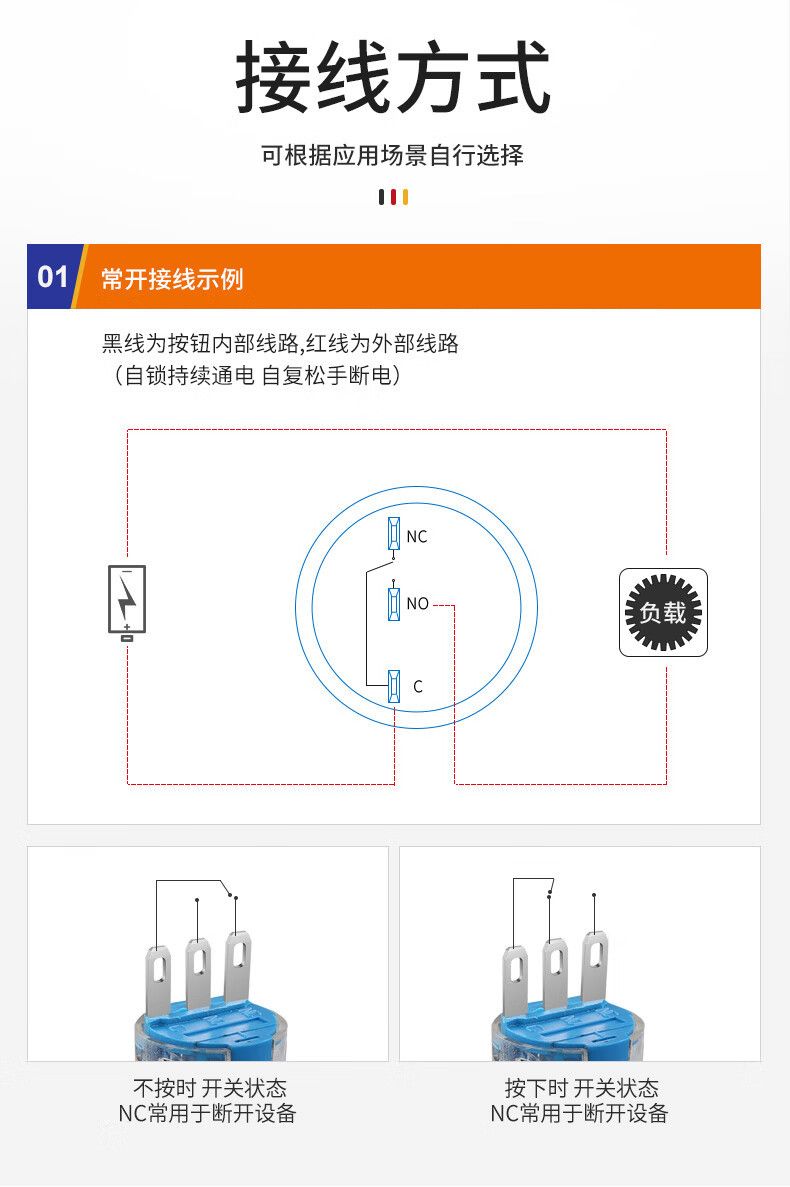 接线方式

可根据应用场景自行选择

01 常开接线示例

黑线为按钮内部线路,红线为外部线路
（自锁持续通电 自复松手断电）

NC
NO
C

负载

不按时 开关状态
NC常用于断开设备

按下时 开关状态
NC常用于断开设备