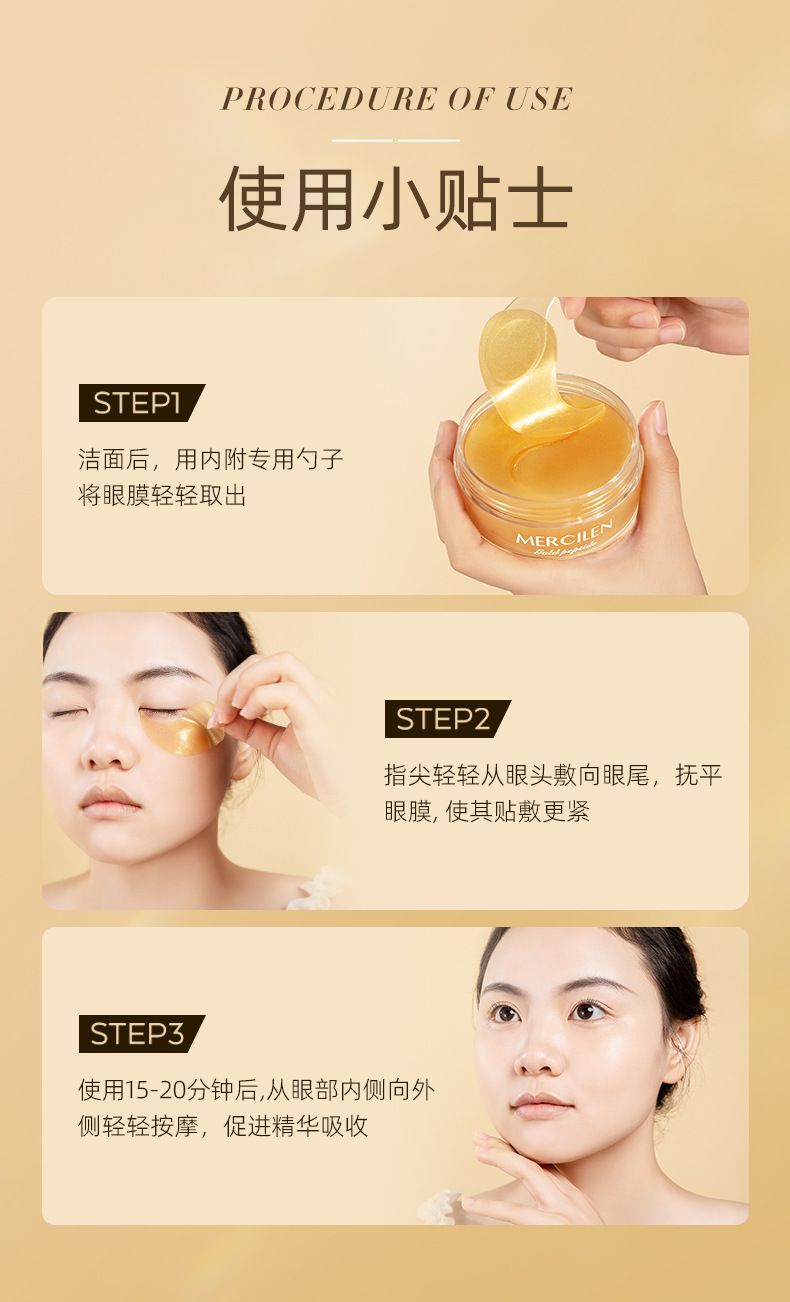 PROCEDURE OF USE

使用小贴士

STEP1

洁面后，用内附专用勺子将眼膜轻轻取出

MERCILEN
Gold peptide

STEP2

指尖轻轻从眼头敷向眼尾，抚平眼膜, 使其贴敷更紧

STEP3

使用15-20分钟后,从眼部内侧向外侧轻轻按摩，促进精华吸收