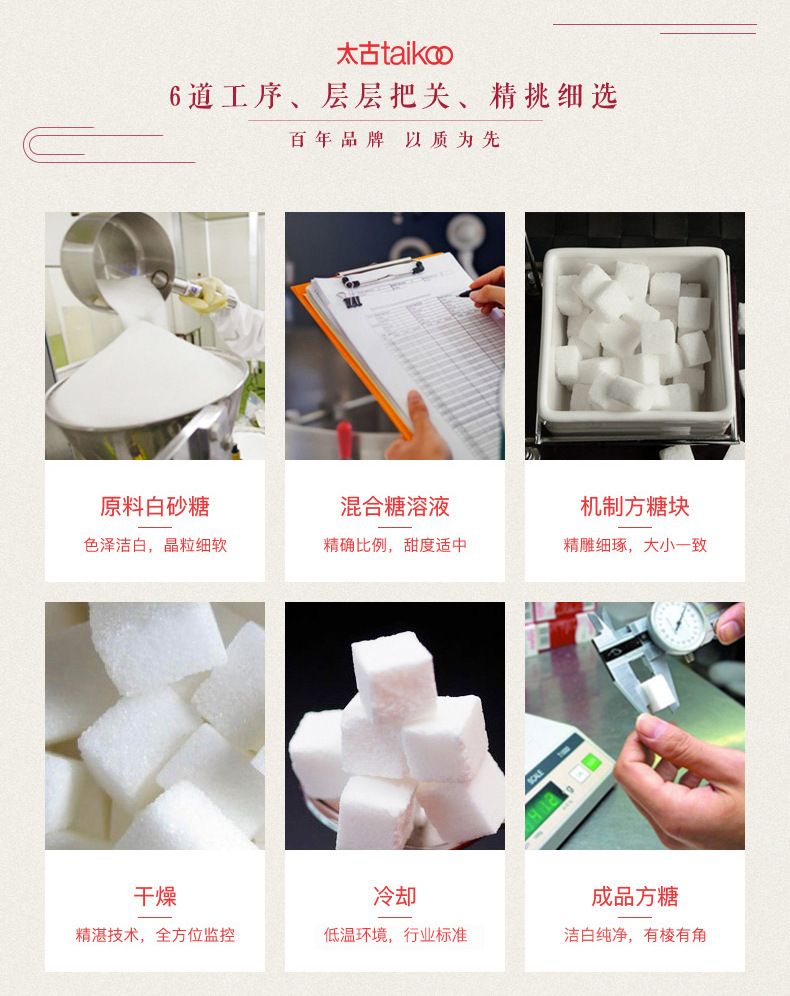 太古taikoo
6道工序、层层把关、精挑细选
百年品牌 以质为先

原料白砂糖
色泽洁白，晶粒细软

混合糖溶液
精确比例，甜度适中

机制方糖块
精雕细琢，大小一致

干燥
精湛技术，全方位监控

冷却
低温环境，行业标准

成品方糖
洁白纯净，有棱有角