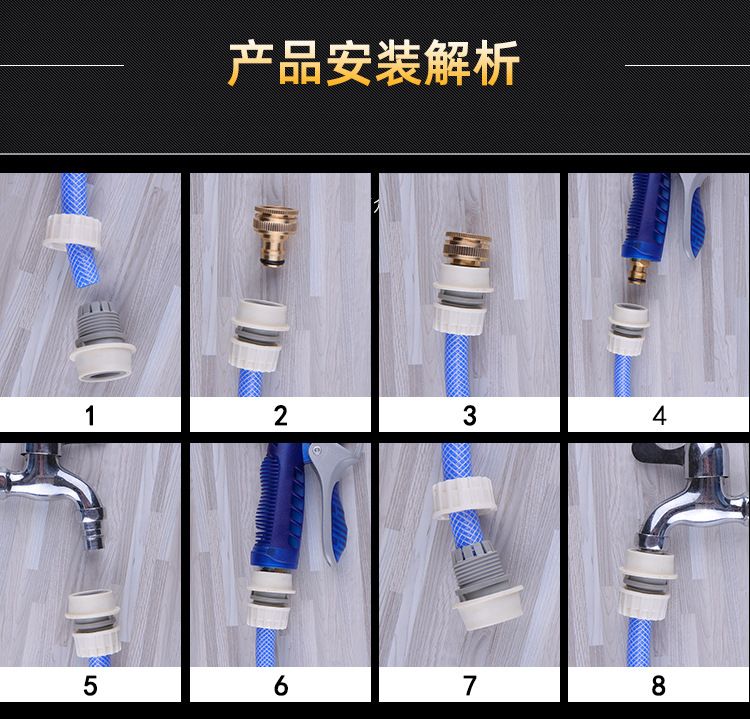 产品安装解析

1

2

3

4

5

6

7

8